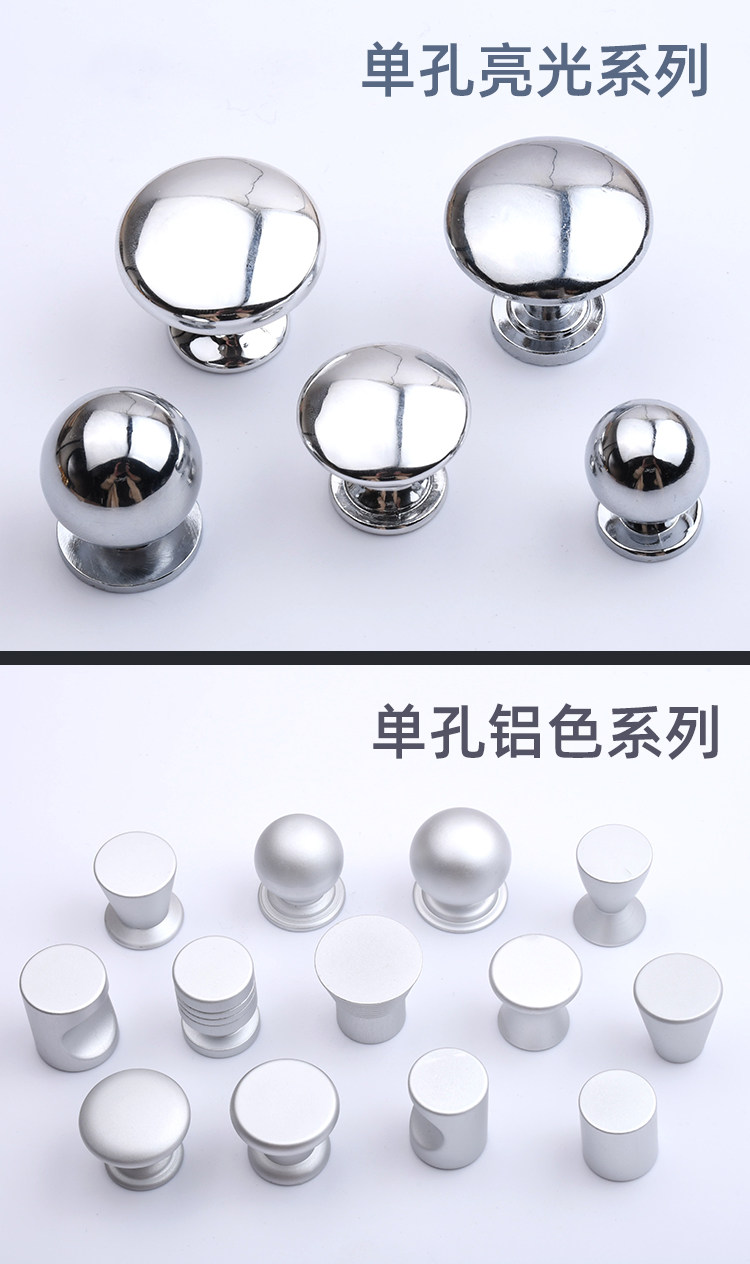 单孔亮光系列

单孔铝色系列