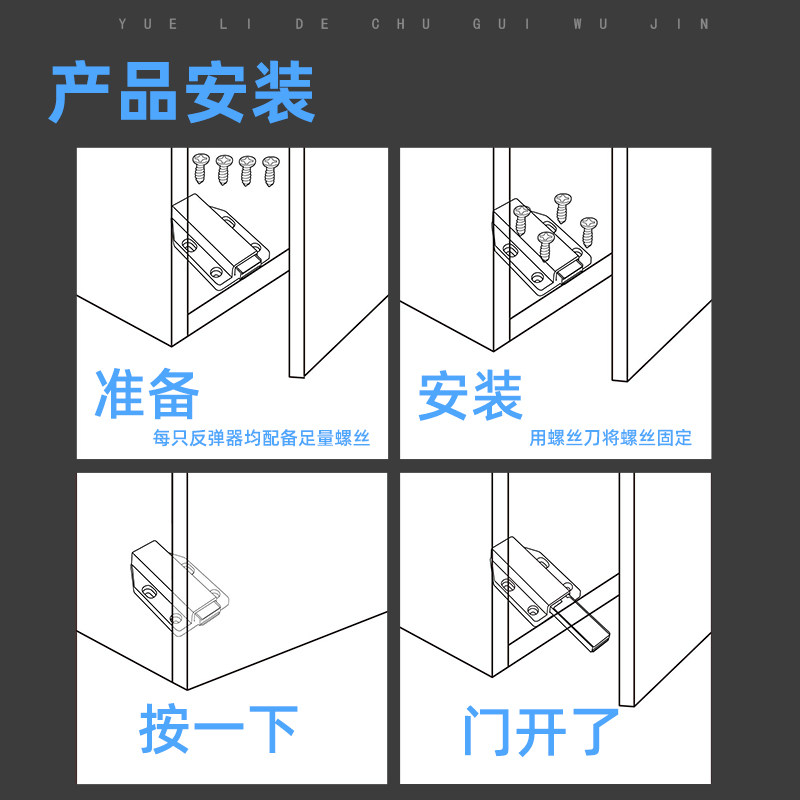 YUE LI DE CHU GUI WU JIN

产品安装

准备
每只反弹器均配备足量螺丝

安装
用螺丝刀将螺丝固定

按一下

门开了