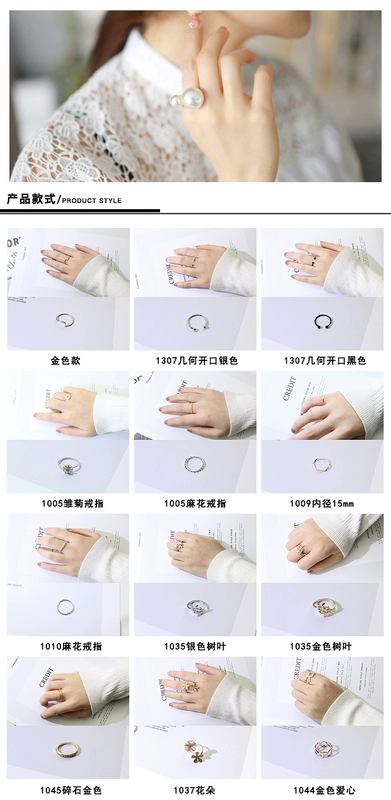 产品款式/PRODUCT STYLE

金色款

1307几何开口银色

1307几何开口黑色

1005雏菊戒指

1005麻花戒指

1009内径15mm

1010麻花戒指

1035银色树叶

1035金色树叶

1045碎石金色

1037花朵

1044金色爱心