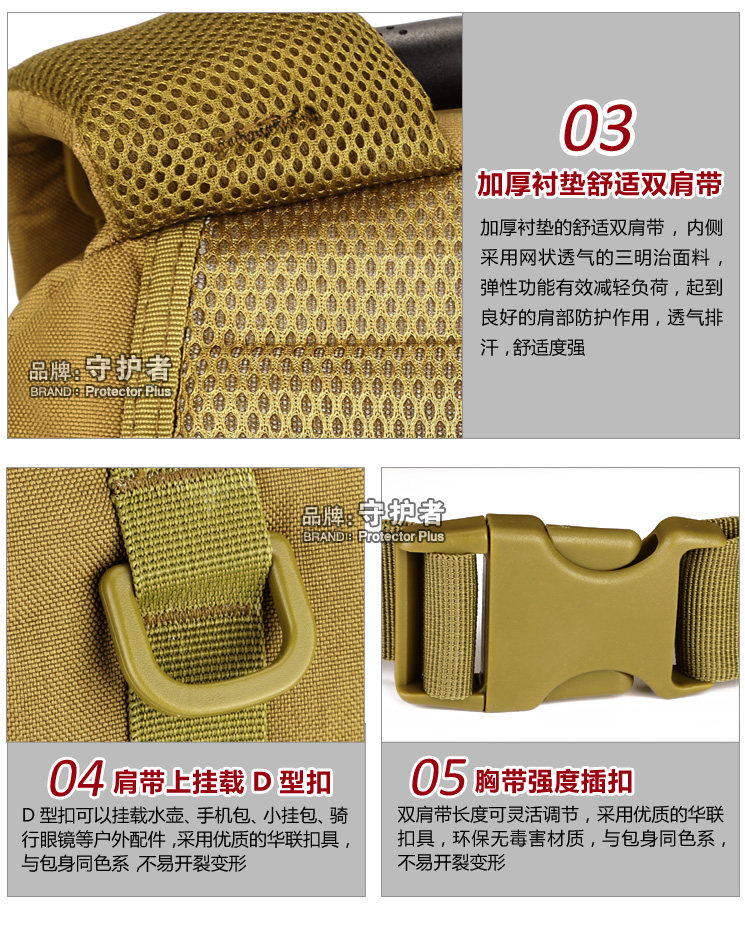 03
加厚衬垫舒适双肩带
加厚衬垫的舒适双肩带，内侧采用网状透气的三明治面料，弹性功能有效减轻负荷，起到良好的肩部防护作用，透气排汗，舒适度强

品牌：守护者
BRAND：Protector Plus

品牌：守护者
BRAND：Protector Plus

04 肩带上挂载 D 型扣
D 型扣可以挂载水壶、手机包、小挂包、骑行眼镜等户外配件，采用优质的华联扣具，与包身同色系 不易开裂变形

05 胸带强度插扣
双肩带长度可灵活调节，采用优质的华联扣具，环保无毒害材质，与包身同色系，不易开裂变形