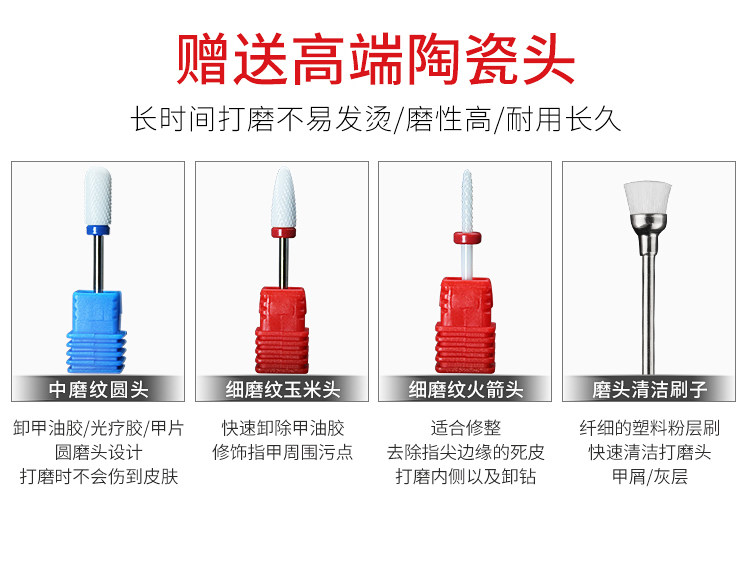 赠送高端陶瓷头

长时间打磨不易发烫/磨性高/耐用长久

中磨纹圆头

卸甲油胶/光疗胶/甲片
圆磨头设计
打磨时不会伤到皮肤

细磨纹玉米头

快速卸除甲油胶
修饰指甲周围污点

细磨纹火箭头

适合修整
去除指尖边缘的死皮
打磨内侧以及卸钻

磨头清洁刷子

纤细的塑料粉层刷
快速清洁打磨头
甲屑/灰层