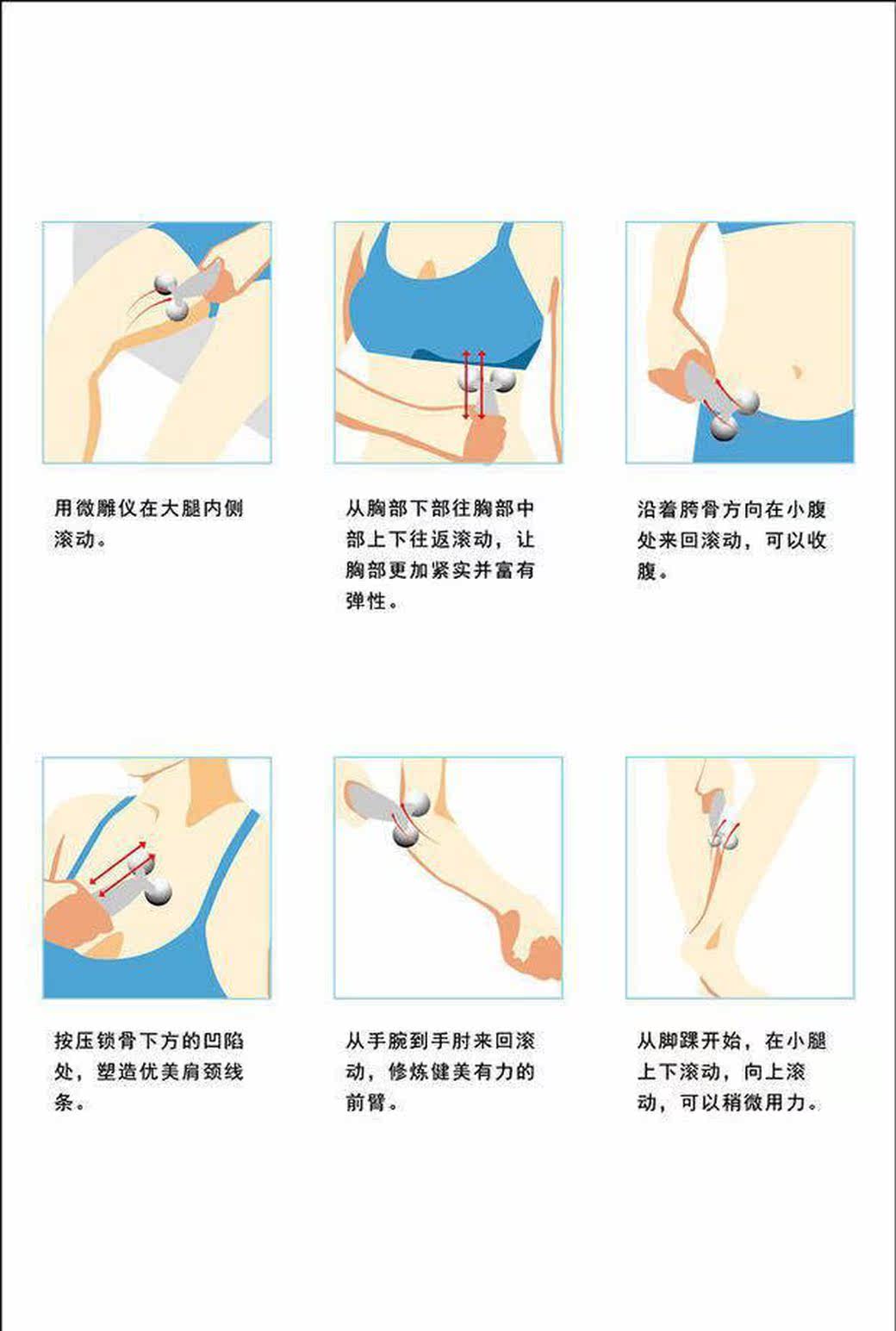 用微雕仪在大腿内侧滚动。

从胸部下部往胸部中部上下往返滚动，让胸部更加紧实并富有弹性。

沿着胯骨方向在小腹处来回滚动，可以收腹。

按压锁骨下方的凹陷处，塑造优美肩颈线条。

从手腕到手肘来回滚动，修炼健美有力的前臂。

从脚踝开始，在小腿上下滚动，向上滚动，可以稍微用力。