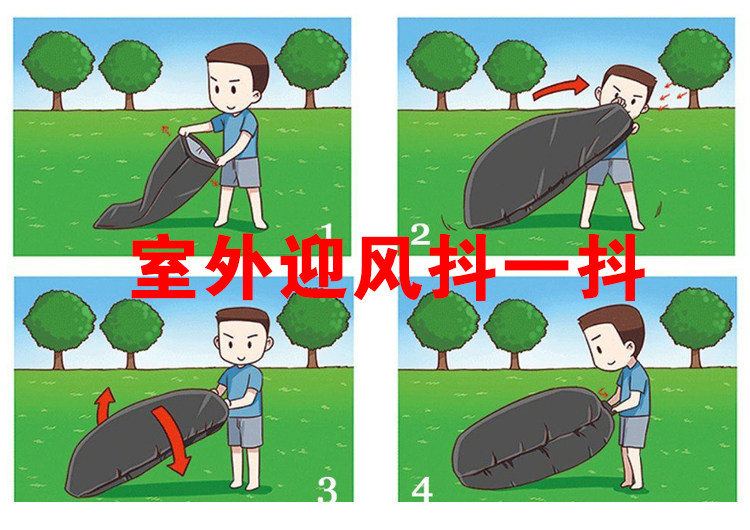 1

2

室外迎风抖一抖

3

4