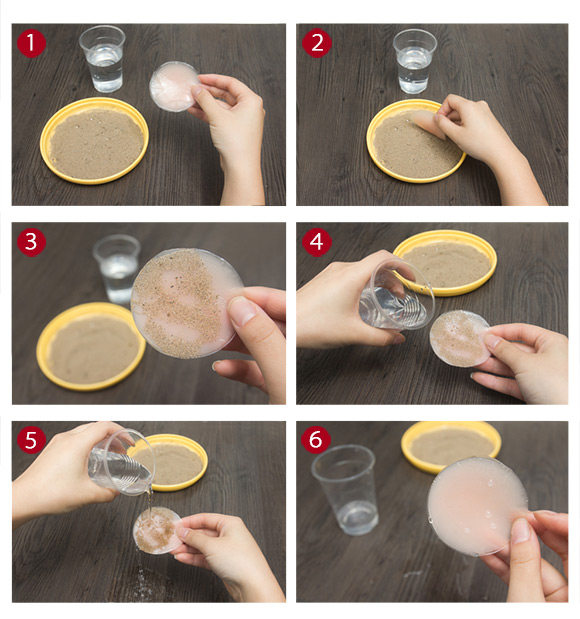 1
2
3
4
5
6