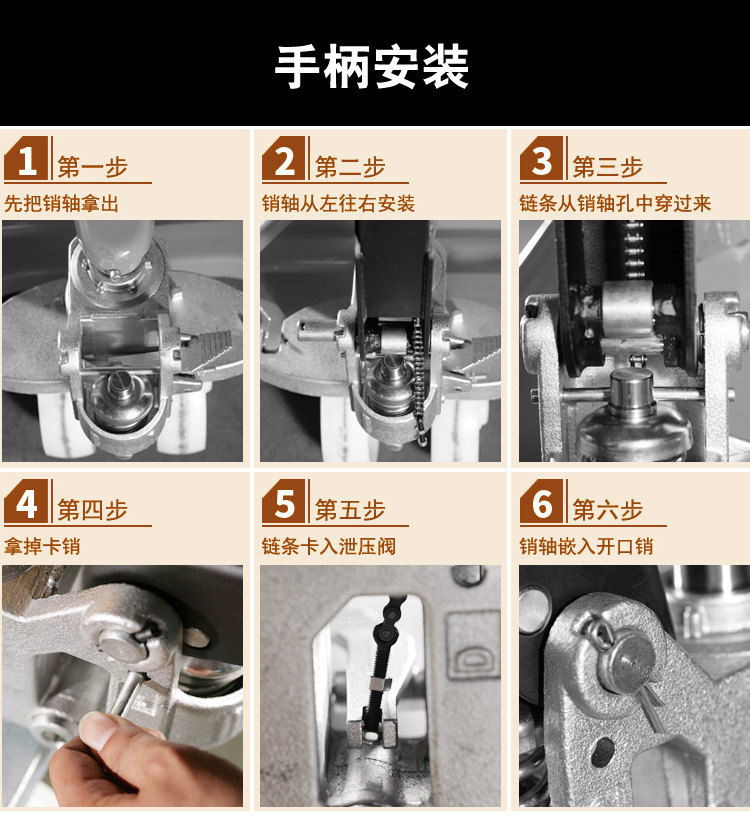 手柄安装

1 第一步
先把销轴拿出

2 第二步
销轴从左往右安装

3 第三步
链条从销轴孔中穿过来

4 第四步
拿掉卡销

5 第五步
链条卡入泄压阀

6 第六步
销轴嵌入开口销