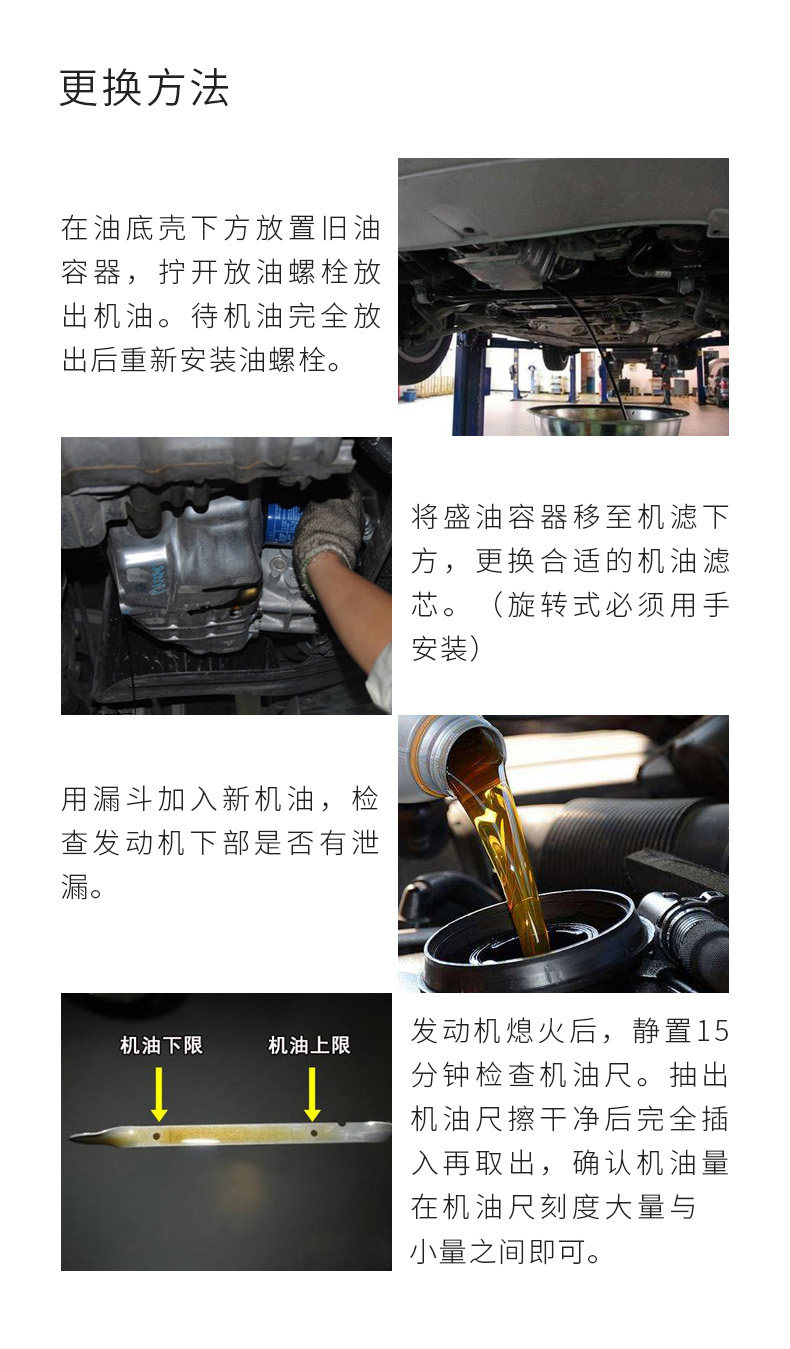 更换方法

在油底壳下方放置旧油容器，拧开放油螺栓放出机油。待机油完全放出后重新安装油螺栓。

将盛油容器移至机滤下方，更换合适的机油滤芯。（旋转式必须用手安装）

用漏斗加入新机油，检查发动机下部是否有泄漏。

机油下限

机油上限

发动机熄火后，静置15分钟检查机油尺。抽出机油尺擦干净后完全插入再取出，确认机油量在机油尺刻度大量与小量之间即可。