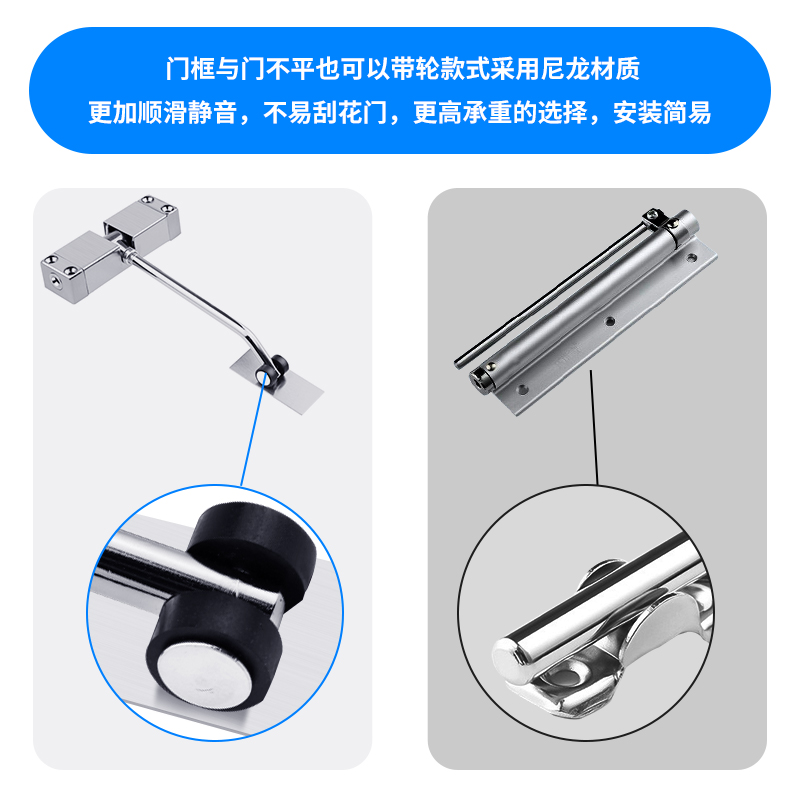 门框与门不平也可以带轮款式采用尼龙材质
更加顺滑静音，不易刮花门，更高承重的选择，安装简易