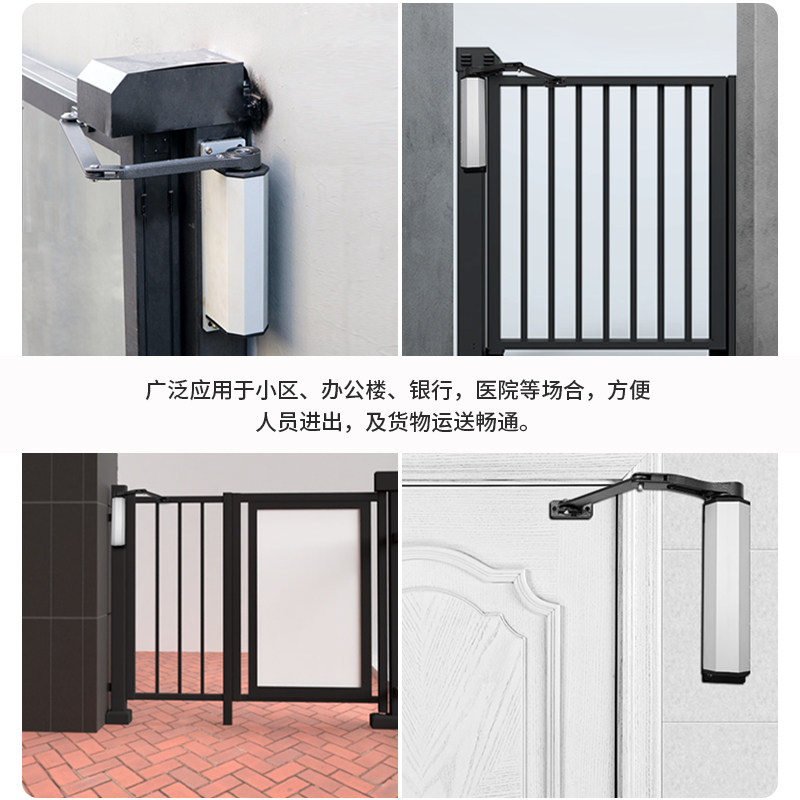 广泛应用于小区、办公楼、银行，医院等场合，方便人员进出，及货物运送畅通。