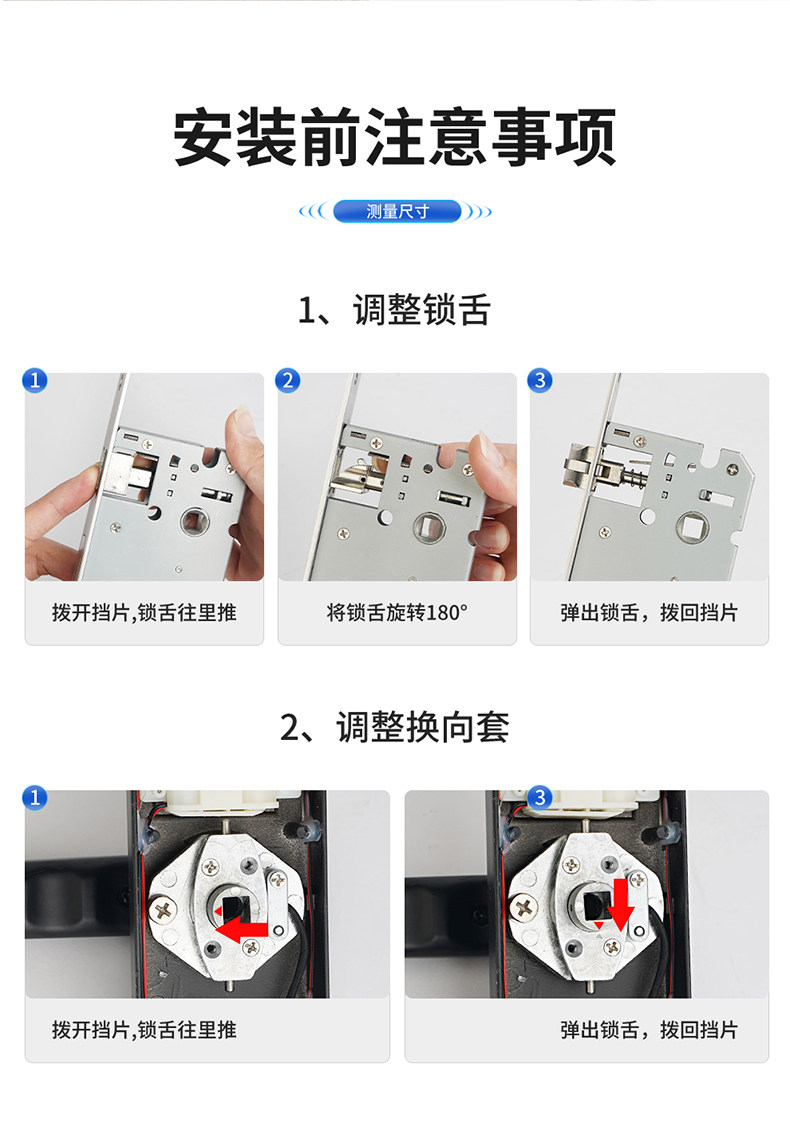 安装前注意事项

测量尺寸

1、调整锁舌

1

拨开挡片,锁舌往里推

2

将锁舌旋转180°

3

弹出锁舌，拨回挡片

2、调整换向套

1

拨开挡片,锁舌往里推

3

弹出锁舌，拨回挡片