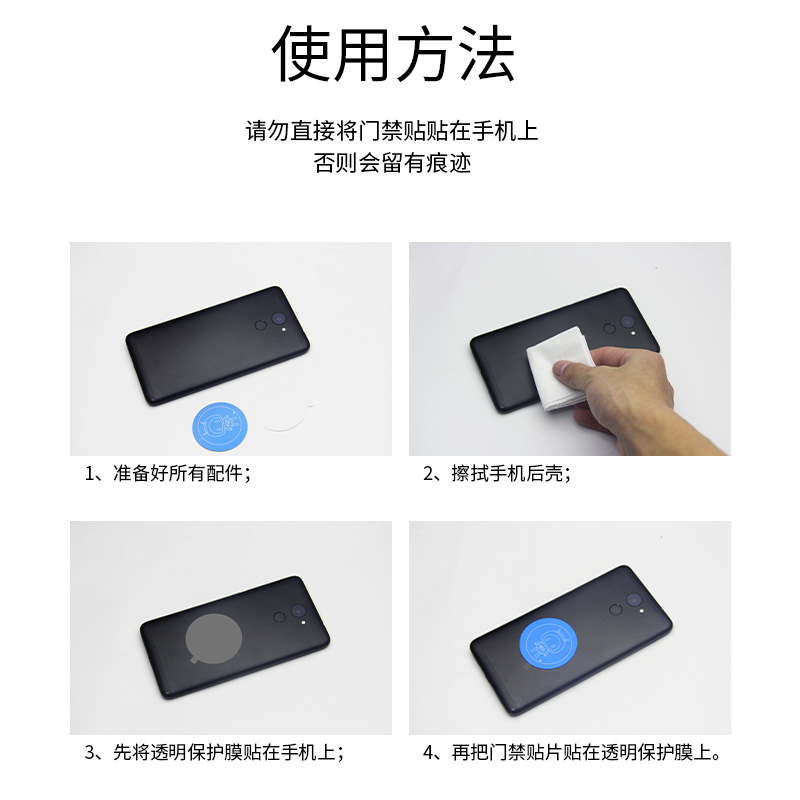 使用方法

请勿直接将门禁贴贴在手机上
否则会留有痕迹

1、准备好所有配件；

2、擦拭手机后壳；

3、先将透明保护膜贴在手机上；

4、再把门禁贴片贴在透明保护膜上。