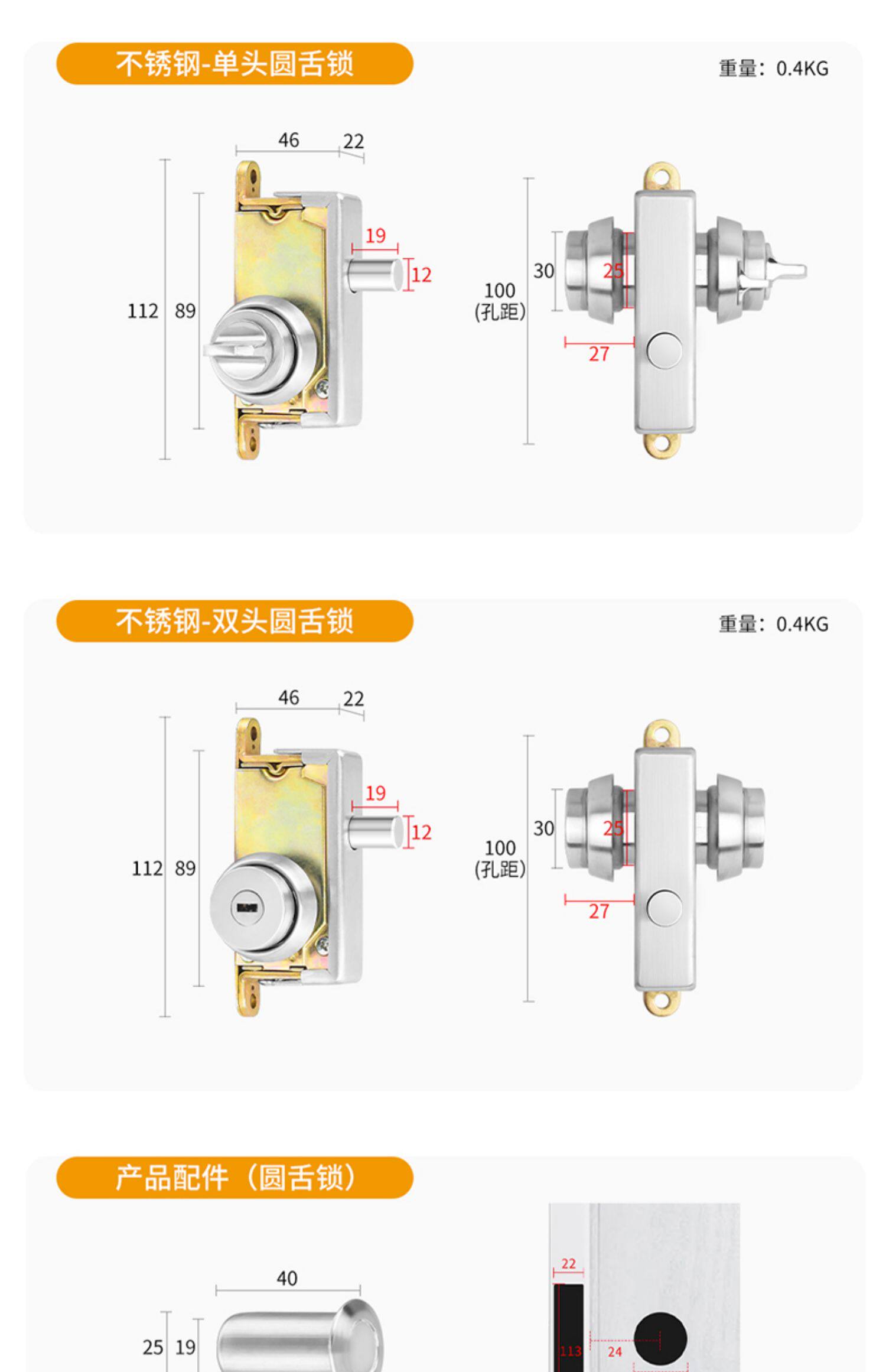 不锈钢-单头圆舌锁

重量：0.4KG

46
22
19
12
112
89
100
(孔距)
30
25
27

不锈钢-双头圆舌锁

重量：0.4KG

46
22
19
12
112
89
100
(孔距)
30
25
27

产品配件（圆舌锁）

40
25
19
22
113
24