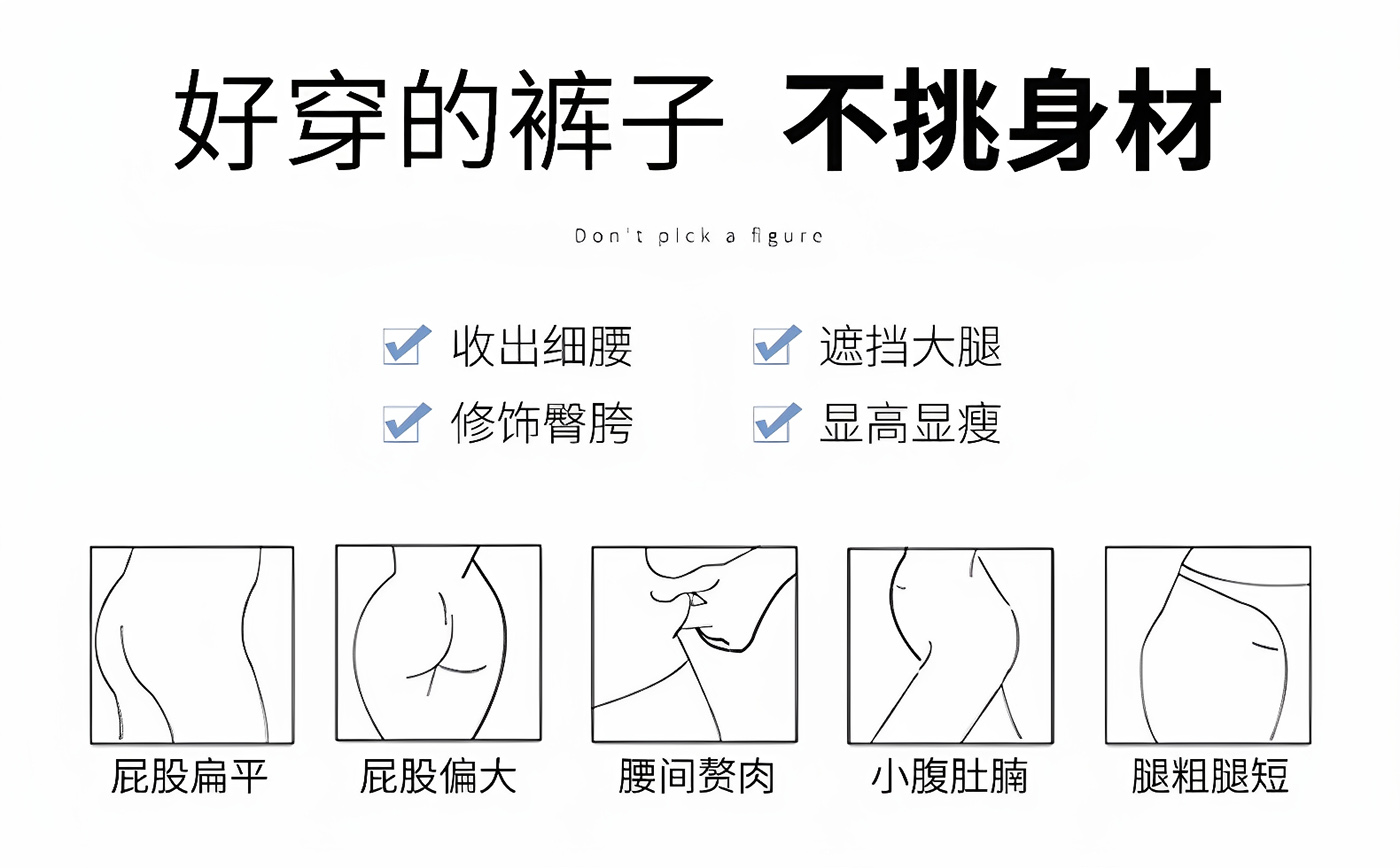 好穿的裤子 不挑身材

Don't pick a figure

收出细腰
遮挡大腿
修饰臀胯
显高显瘦

屁股扁平
屁股偏大
腰间赘肉
小腹肚腩
腿粗腿短