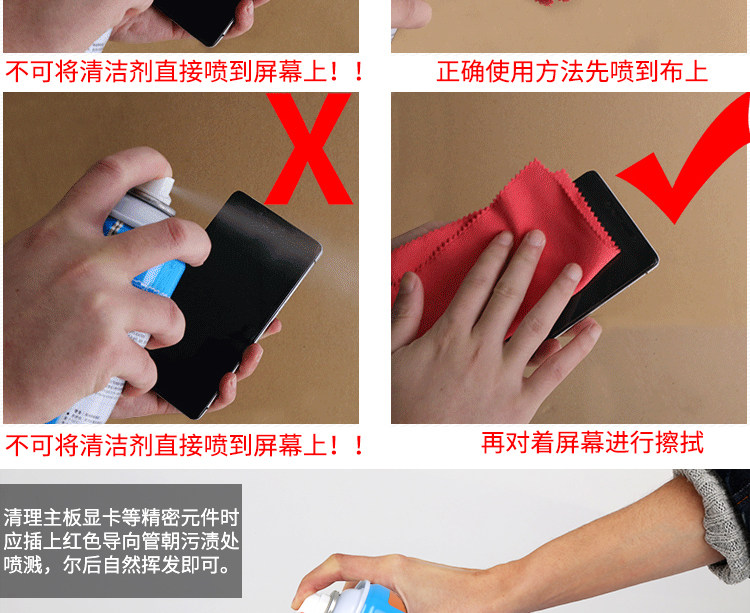 不可将清洁剂直接喷到屏幕上！！

正确使用方法先喷到布上

不可将清洁剂直接喷到屏幕上！！

再对着屏幕进行擦拭

清理主板显卡等精密元件时应插上红色导向管朝污渍处喷溅，尔后自然挥发即可。