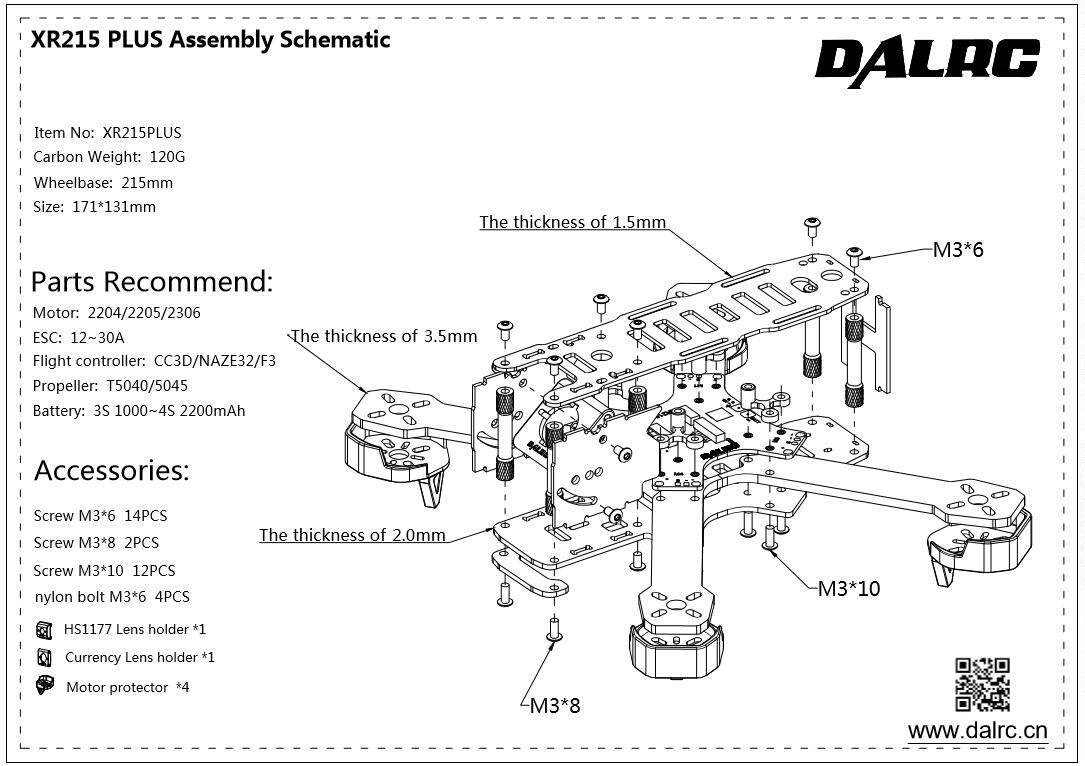 XR215 PLUS Assembly Schematic

DALRC

Item No: XR215PLUS
Carbon Weight: 120G
Wheelbase: 215mm
Size: 171*131mm

Parts Recommend:
Motor: 2204/2205/2306
ESC: 12~30A
Flight controller: CC3D/NAZE32/F3
Propeller: T5040/5045
Battery: 3S 1000~4S 2200mAh

Accessories:
Screw M3*6 14PCS
Screw M3*8 2PCS
Screw M3*10 12PCS
nylon bolt M3*6 4PCS
HS1177 Lens holder *1
Currency Lens holder *1
Motor protector *4

The thickness of 1.5mm
M3*6
The thickness of 3.5mm
The thickness of 2.0mm
M3*10
M3*8

www.dalrc.cn