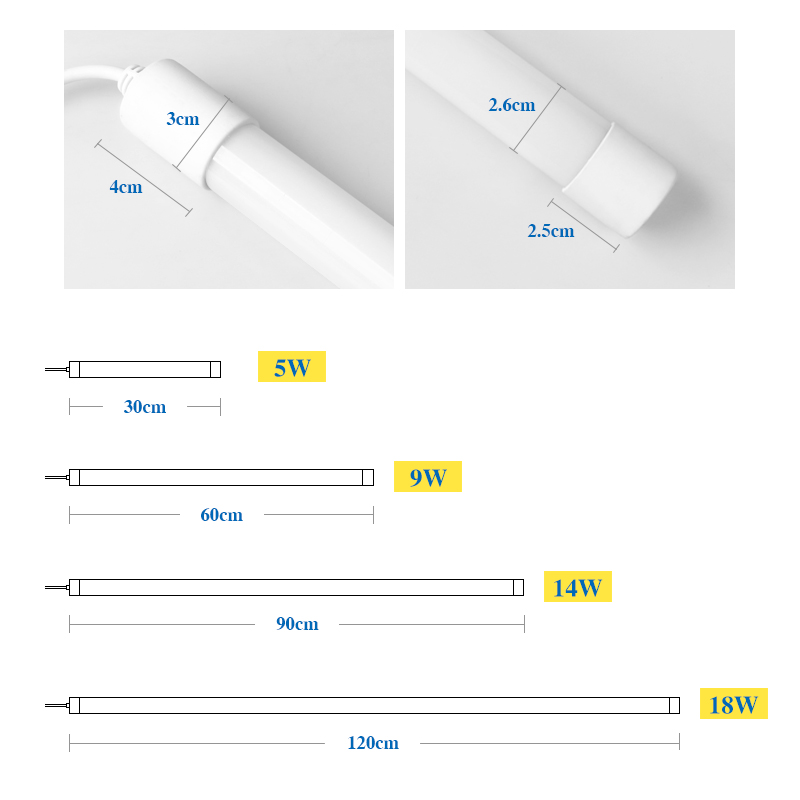 3cm
4cm
2.6cm
2.5cm
5W
30cm
9W
60cm
14W
90cm
18W
120cm