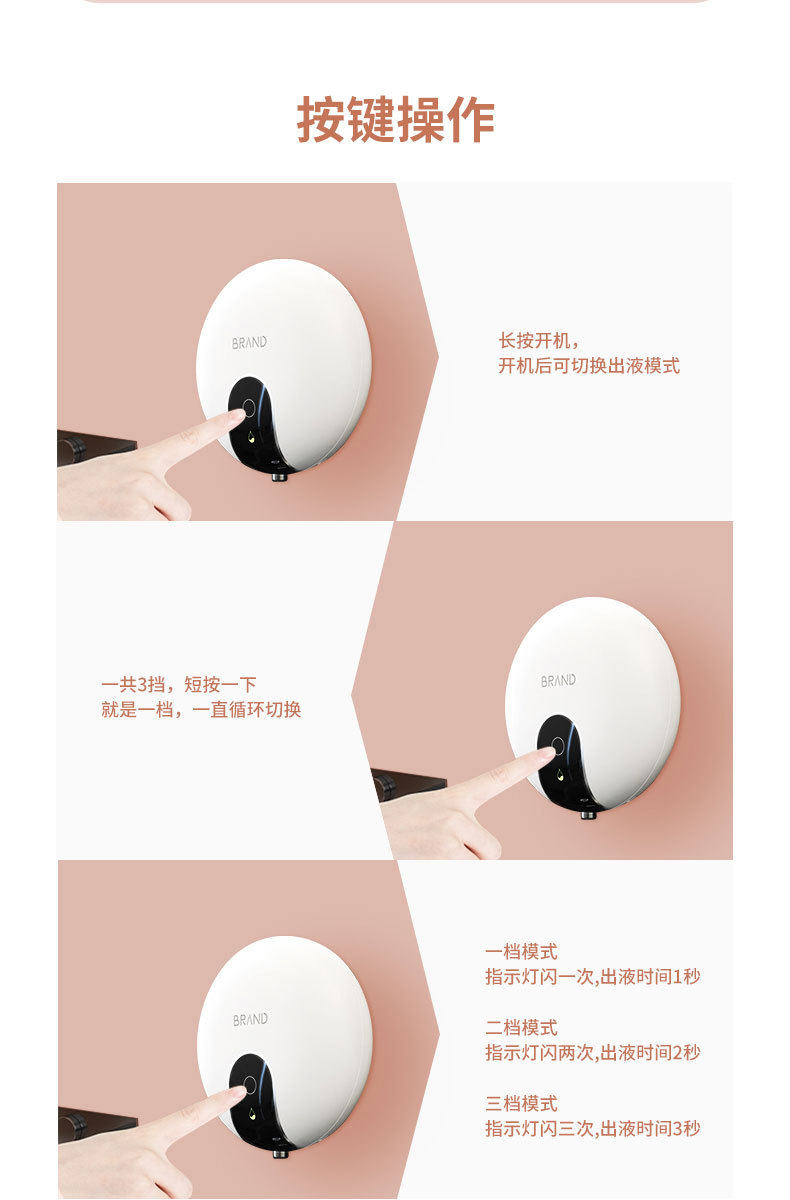 按键操作

BRAND

长按开机，
开机后可切换出液模式

一共3挡，短按一下
就是一档，一直循环切换

BRAND

BRAND

一档模式
指示灯闪一次,出液时间1秒

二档模式
指示灯闪两次,出液时间2秒

三档模式
指示灯闪三次,出液时间3秒