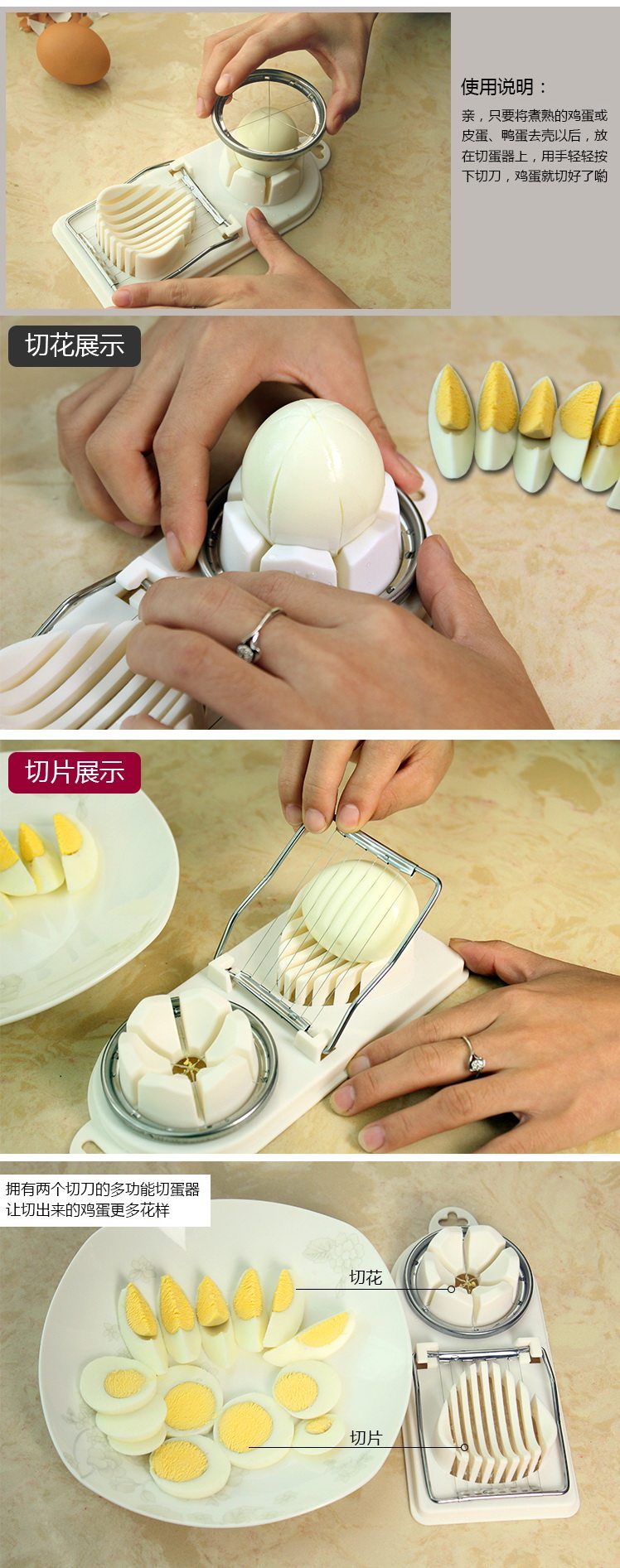 使用说明：

亲，只要将煮熟的鸡蛋或皮蛋、鸭蛋去壳以后，放在切蛋器上，用手轻轻按下切刀，鸡蛋就切好了哟

切花展示

切片展示

拥有两个切刀的多功能切蛋器
让切出来的鸡蛋更多花样

切花

切片