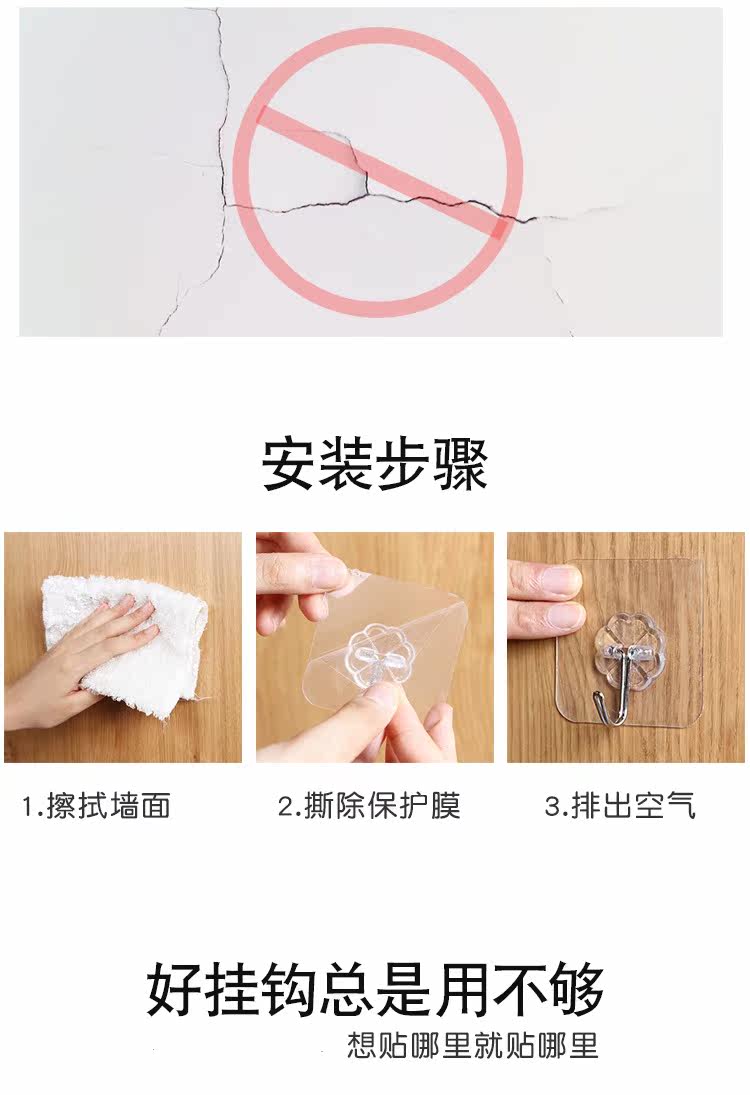 安装步骤

1.擦拭墙面

2.撕除保护膜

3.排出空气

好挂钩总是用不够

想贴哪里就贴哪里