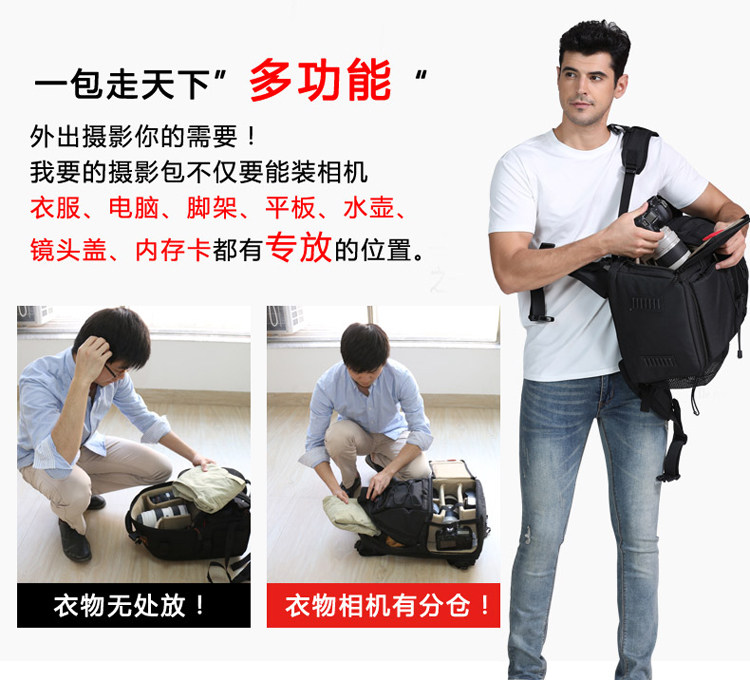 一包走天下”多功能“

外出摄影你的需要！
我要的摄影包不仅要能装相机
衣服、电脑、脚架、平板、水壶、
镜头盖、内存卡都有专放的位置。

衣物无处放！

衣物相机有分仓！