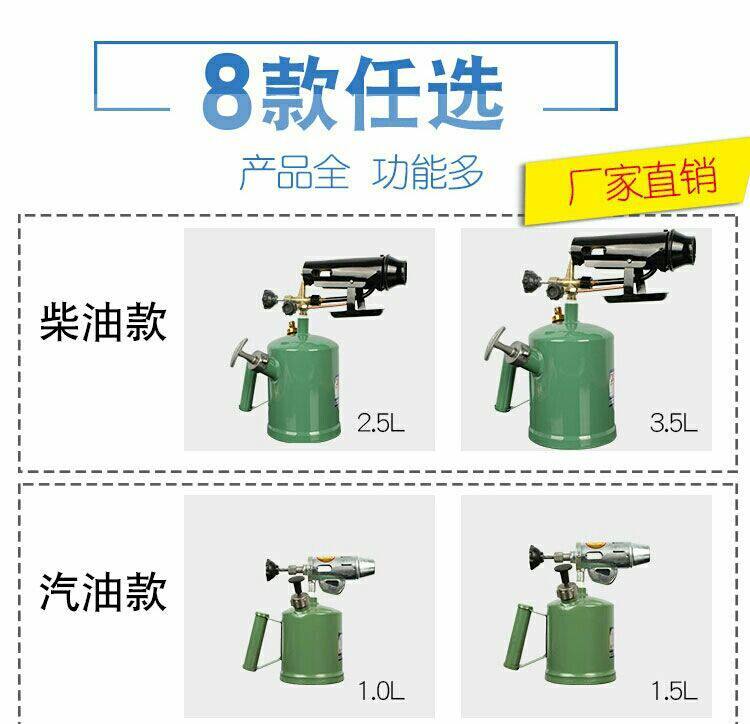 8款任选

产品全 功能多

厂家直销

柴油款

2.5L

3.5L

汽油款

1.0L

1.5L