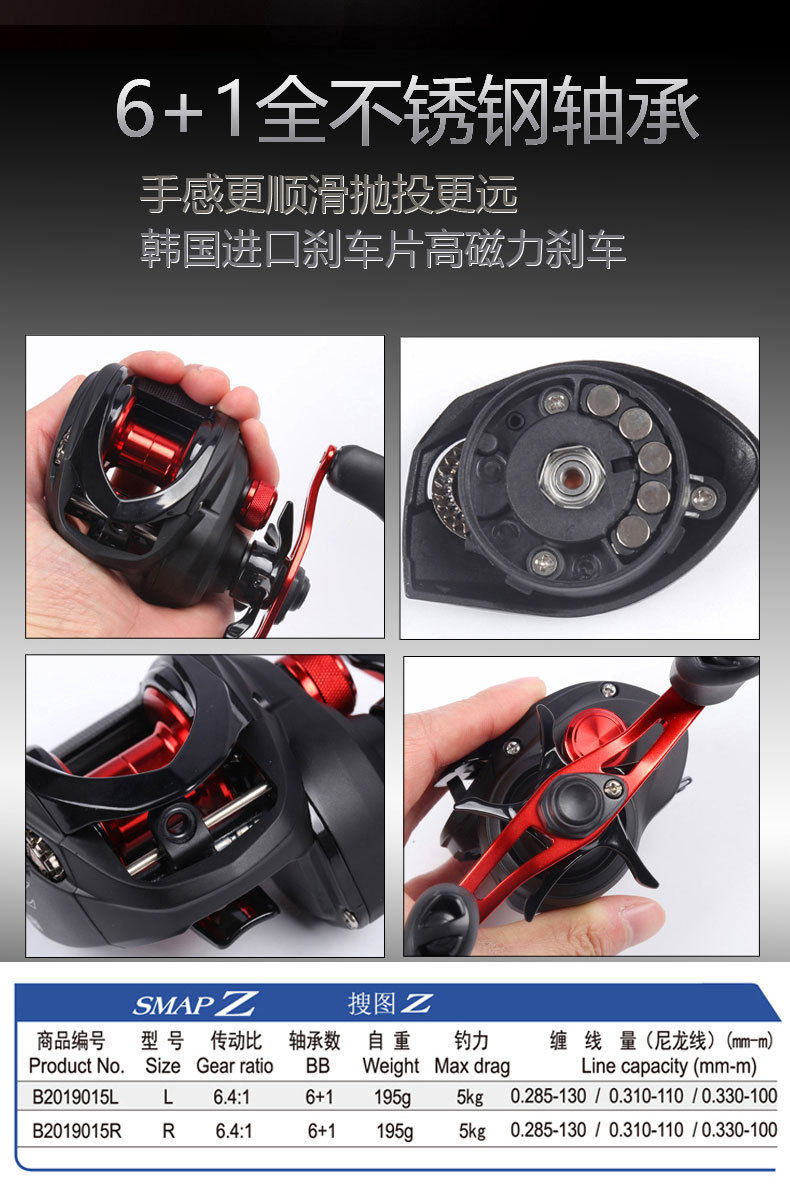 6+1全不锈钢轴承

手感更顺滑抛投更远
韩国进口刹车片高磁力刹车

SMAP Z 搜图 Z

| 商品编号 Product No. | 型 号 Size | 传动比 Gear ratio | 轴承数 BB | 自 重 Weight | 钓力 Max drag | 缠 线 量（尼龙线）(mm-m) Line capacity (mm-m) |
|---|---|---|---|---|---|---|
| B2019015L | L | 6.4:1 | 6+1 | 195g | 5kg | 0.285-130 / 0.310-110 / 0.330-100 |
| B2019015R | R | 6.4:1 | 6+1 | 195g | 5kg | 0.285-130 / 0.310-110 / 0.330-100 |