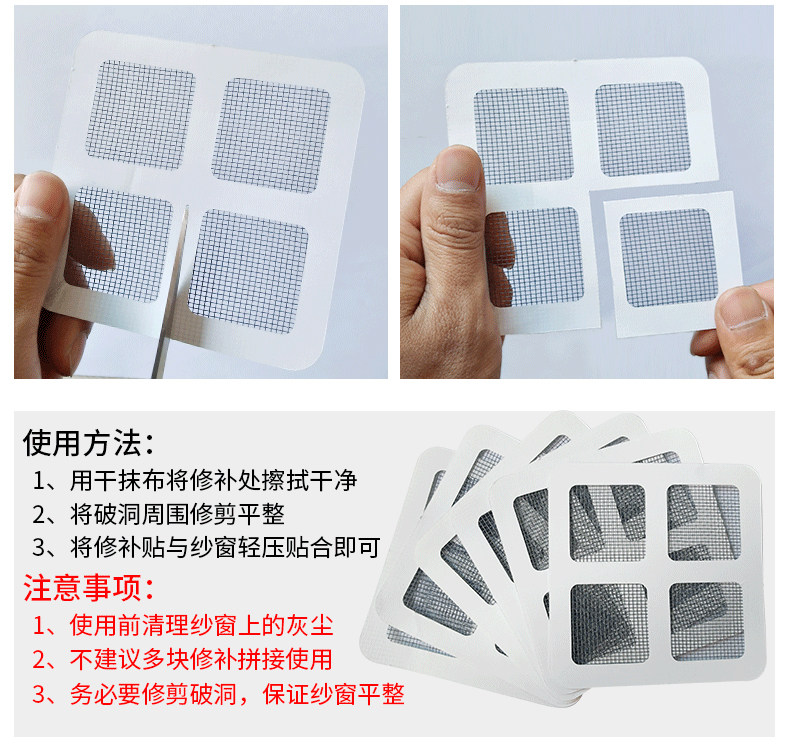 使用方法：
1、用干抹布将修补处擦拭干净
2、将破洞周围修剪平整
3、将修补贴与纱窗轻压贴合即可

注意事项：
1、使用前清理纱窗上的灰尘
2、不建议多块修补拼接使用
3、务必要修剪破洞，保证纱窗平整