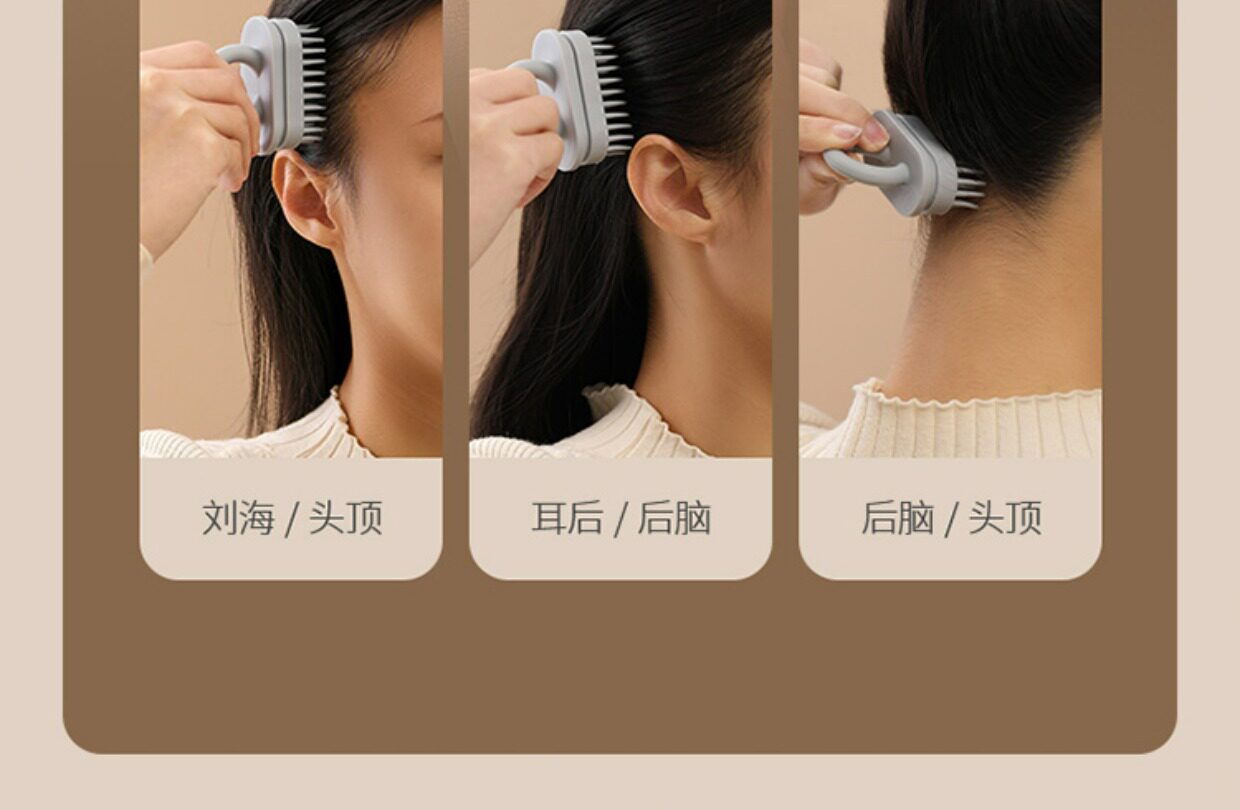 刘海 / 头顶

耳后 / 后脑

后脑 / 头顶