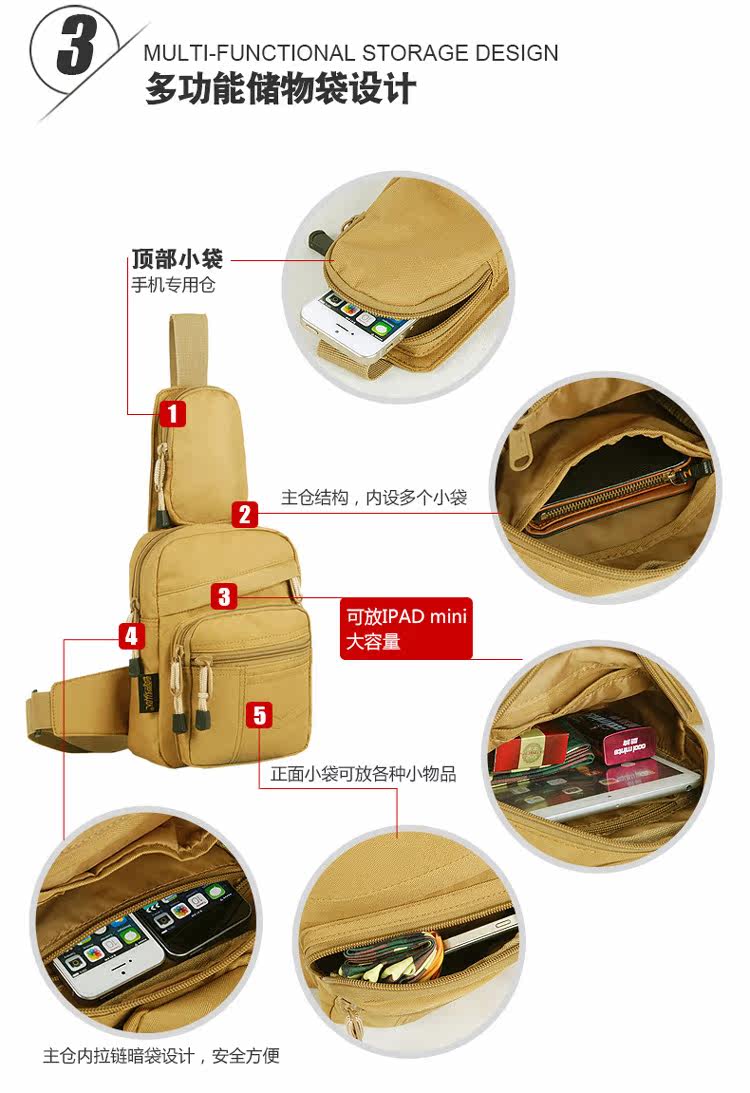 3

MULTI-FUNCTIONAL STORAGE DESIGN

多功能储物袋设计

顶部小袋
手机专用仓

1

2

主仓结构，内设多个小袋

3

可放IPAD mini
大容量

4

5

正面小袋可放各种小物品

主仓内拉链暗袋设计，安全方便