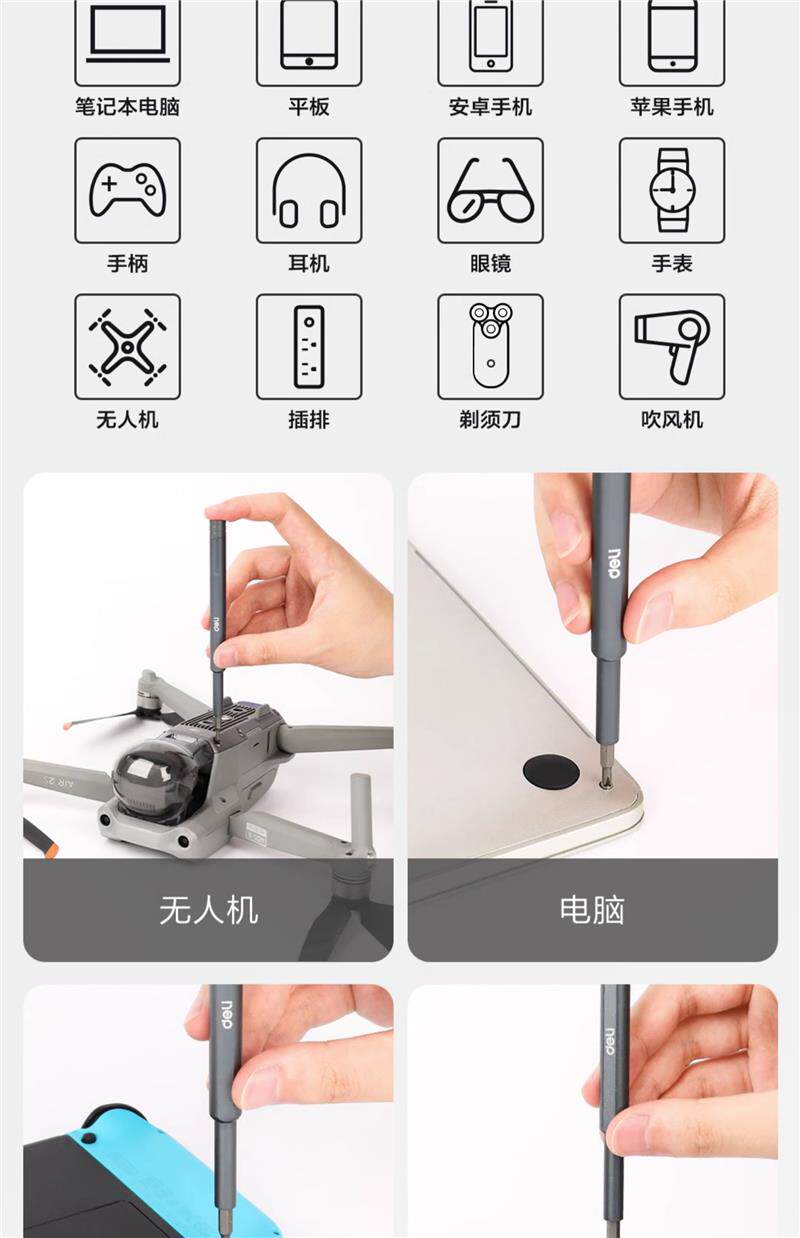 笔记本电脑
平板
安卓手机
苹果手机
手柄
耳机
眼镜
手表
无人机
插排
剃须刀
吹风机

deli
AIR 2S
无人机

deli
电脑

deli

deli