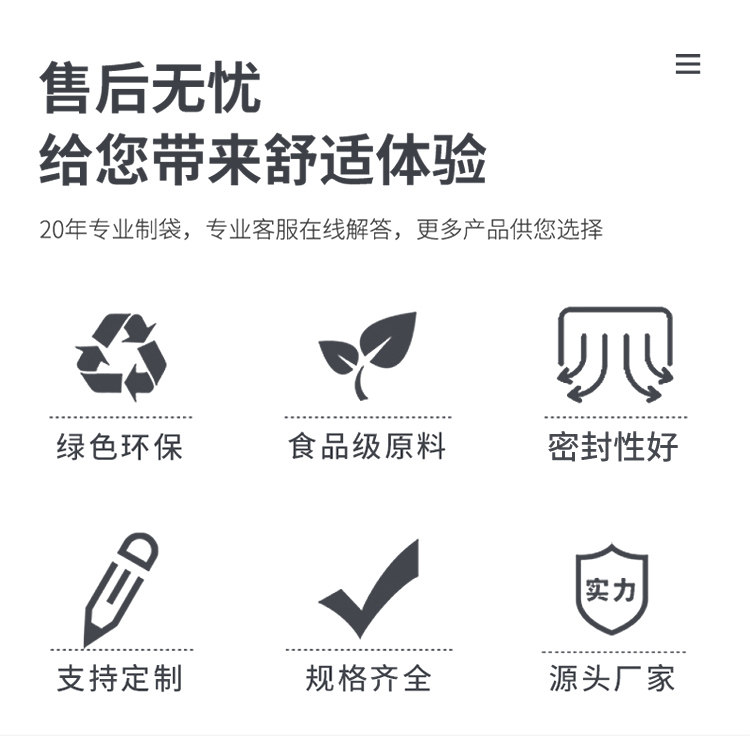 售后无忧
给您带来舒适体验

20年专业制袋，专业客服在线解答，更多产品供您选择

绿色环保

食品级原料

密封性好

支持定制

规格齐全

实力

源头厂家