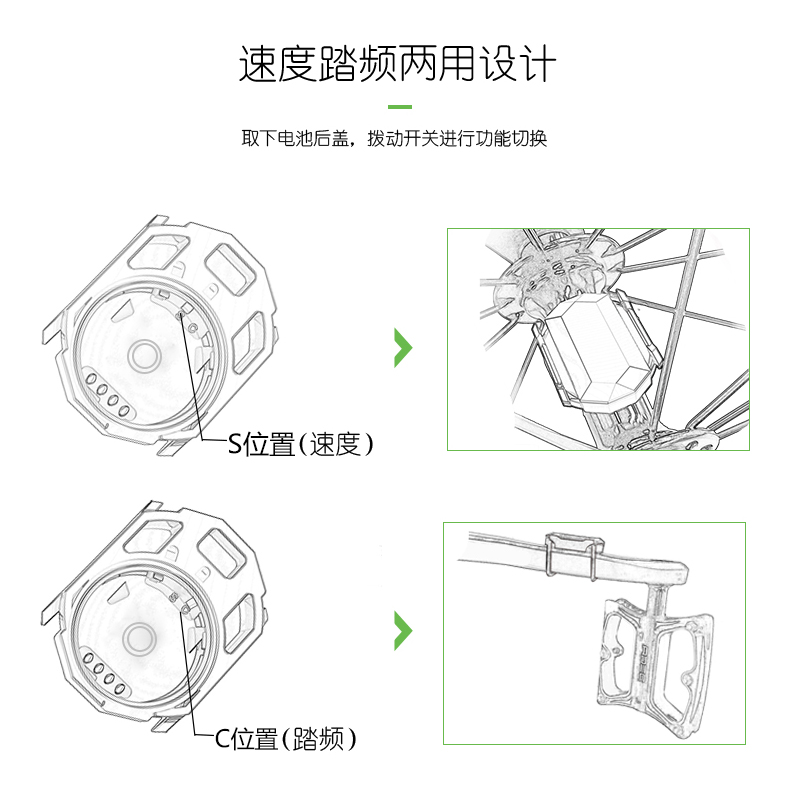 速度踏频两用设计

取下电池后盖，拨动开关进行功能切换

S位置（速度）

C位置（踏频）