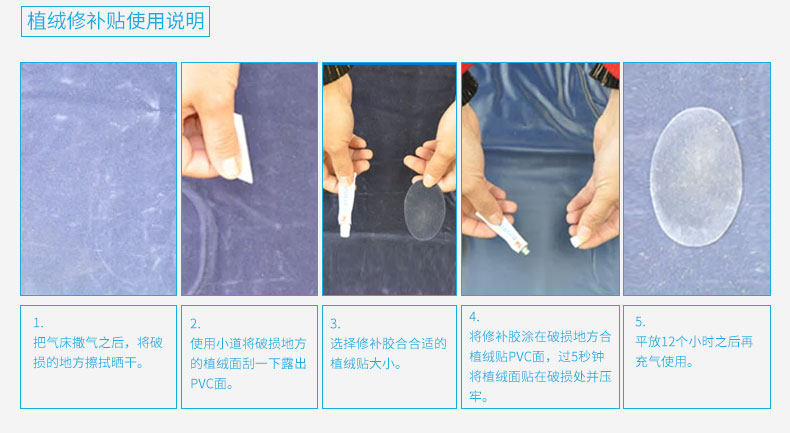 植绒修补贴使用说明

1.
把气床撒气之后，将破损的地方擦拭晒干。

2.
使用小道将破损地方的植绒面刮一下露出PVC面。

3.
选择修补胶合合适的植绒贴大小。

4.
将修补胶涂在破损地方合植绒贴PVC面，过5秒钟将植绒面贴在破损处并压牢。

5.
平放12个小时之后再充气使用。