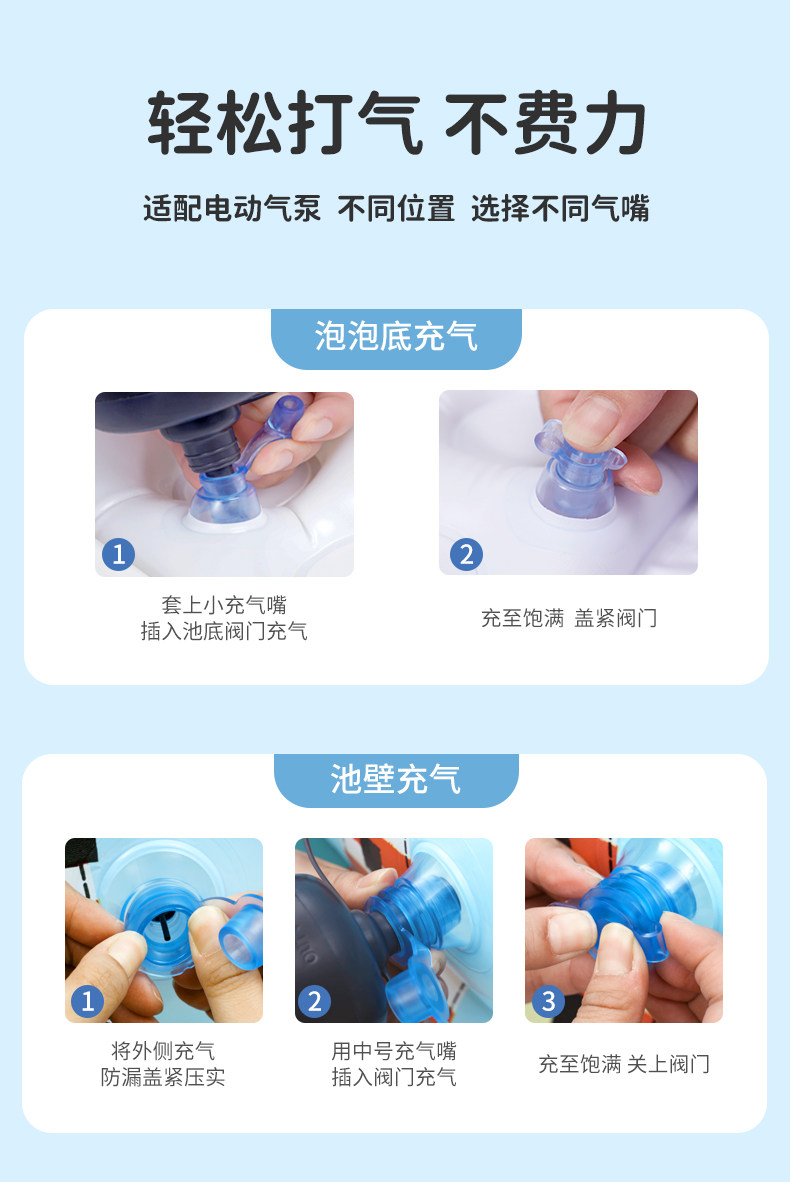 轻松打气 不费力

适配电动气泵 不同位置 选择不同气嘴

泡泡底充气

1

套上小充气嘴
插入池底阀门充气

2

充至饱满 盖紧阀门

池壁充气

1

将外侧充气
防漏盖紧压实

2

用中号充气嘴
插入阀门充气

3

充至饱满 关上阀门