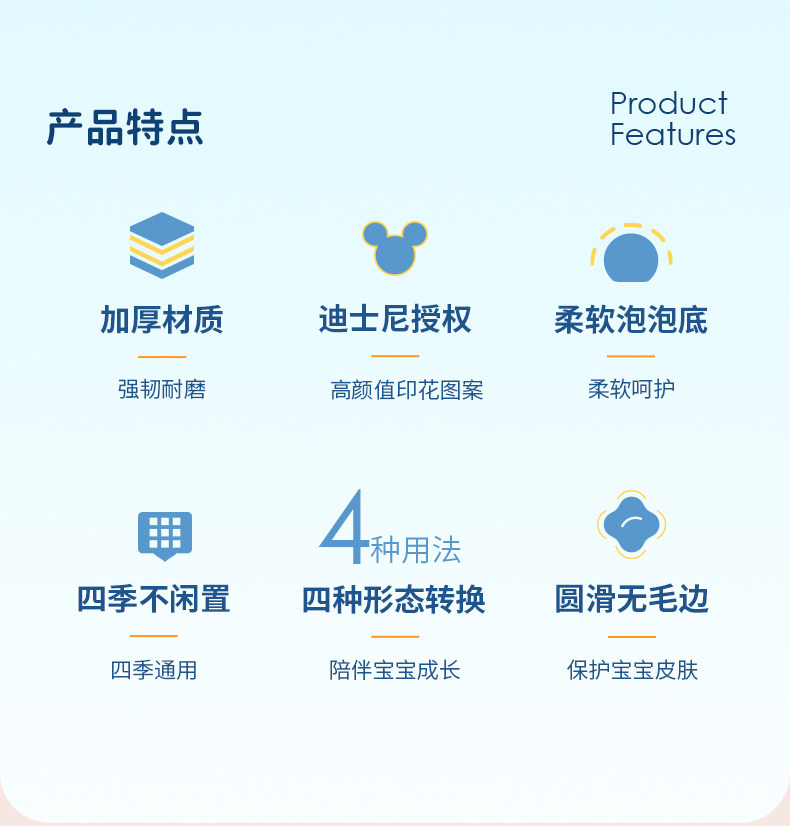 产品特点

Product
Features

加厚材质

强韧耐磨

迪士尼授权

高颜值印花图案

柔软泡泡底

柔软呵护

四季不闲置

四季通用

4种用法

四种形态转换

陪伴宝宝成长

圆滑无毛边

保护宝宝皮肤