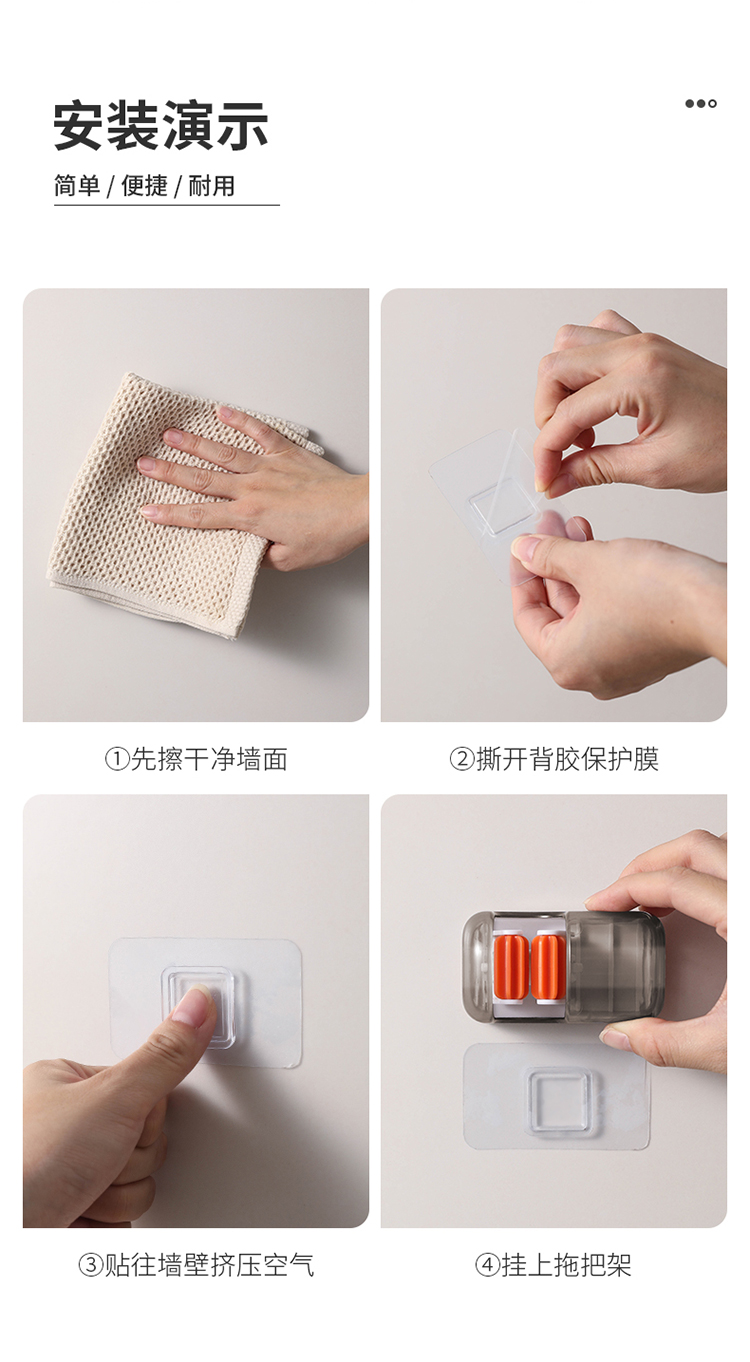 安装演示

简单 / 便捷 / 耐用

①先擦干净墙面

②撕开背胶保护膜

③贴往墙壁挤压空气

④挂上拖把架