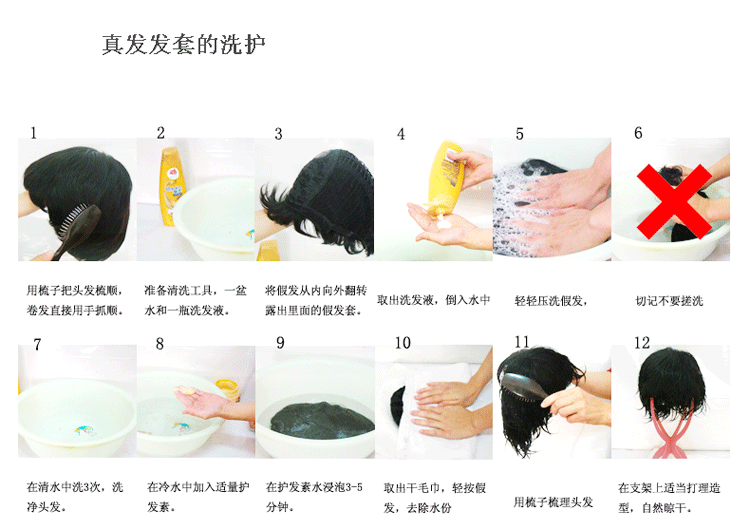 真发发套的洗护

1
用梳子把头发梳顺，卷发直接用手抓顺。

2
准备清洗工具，一盆水和一瓶洗发液。

3
将假发从内向外翻转露出里面的假发套。

4
取出洗发液，倒入水中

5
轻轻压洗假发，

6
切记不要搓洗

7
在清水中洗3次，洗净头发。

8
在冷水中加入适量护发素。

9
在护发素水浸泡3-5分钟。

10
取出干毛巾，轻按假发，去除水份

11
用梳子梳理头发

12
在支架上适当打理造型，自然晾干。