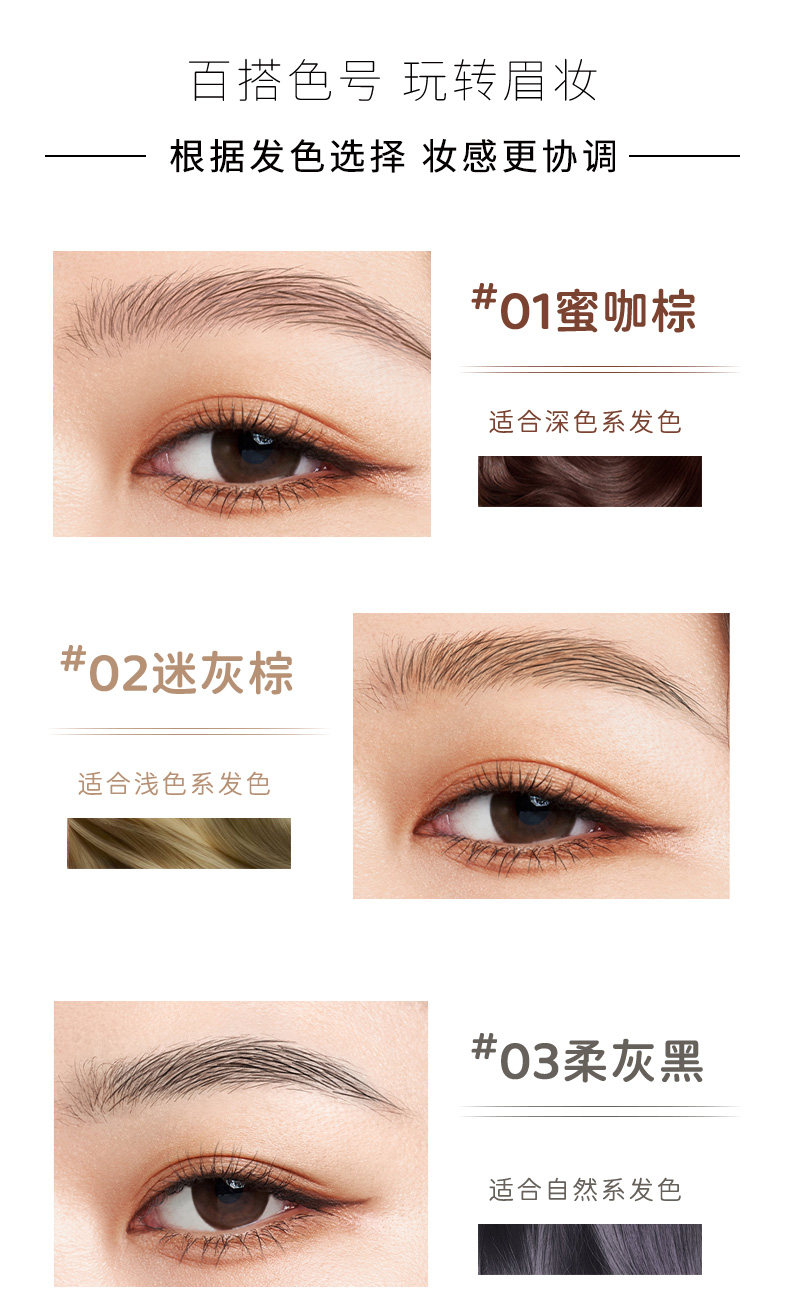 百搭色号 玩转眉妆

根据发色选择 妆感更协调

#01蜜咖棕

适合深色系发色

#02迷灰棕

适合浅色系发色

#03柔灰黑

适合自然系发色