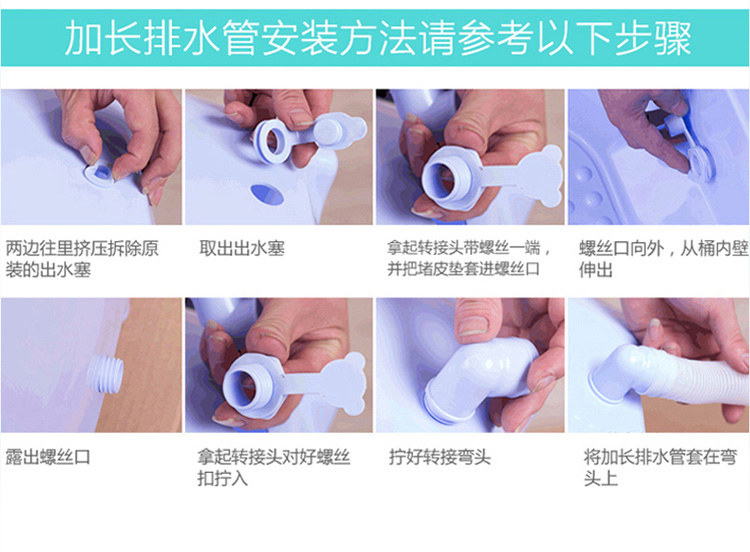 加长排水管安装方法请参考以下步骤

两边往里挤压拆除原装的出水塞

取出出水塞

拿起转接头带螺丝一端，并把堵皮垫套进螺丝口

螺丝口向外，从桶内壁伸出

露出螺丝口

拿起转接头对好螺丝扣拧入

拧好转接弯头

将加长排水管套在弯头上