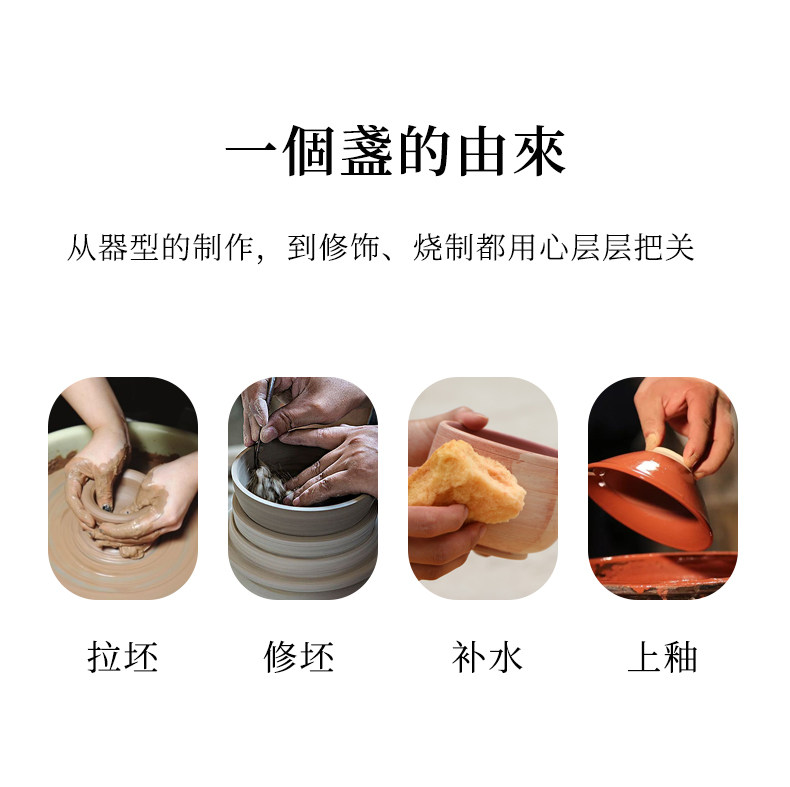 一個盞的由來

从器型的制作，到修饰、烧制都用心层层把关

拉坯

修坯

补水

上釉