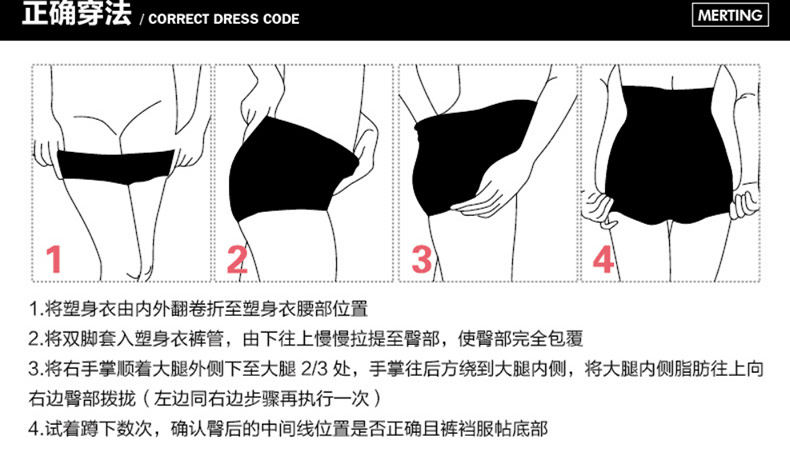 正确穿法 / CORRECT DRESS CODE

MERTING

1

2

3

4

1.将塑身衣由内外翻卷折至塑身衣腰部位置

2.将双脚套入塑身衣裤管，由下往上慢慢拉提至臀部，使臀部完全包覆

3.将右手掌顺着大腿外侧下至大腿 2/3 处，手掌往后方绕到大腿内侧，将大腿内侧脂肪往上向右边臀部拨拢（左边同右边步骤再执行一次）

4.试着蹲下数次，确认臀后的中间线位置是否正确且裤裆服帖底部