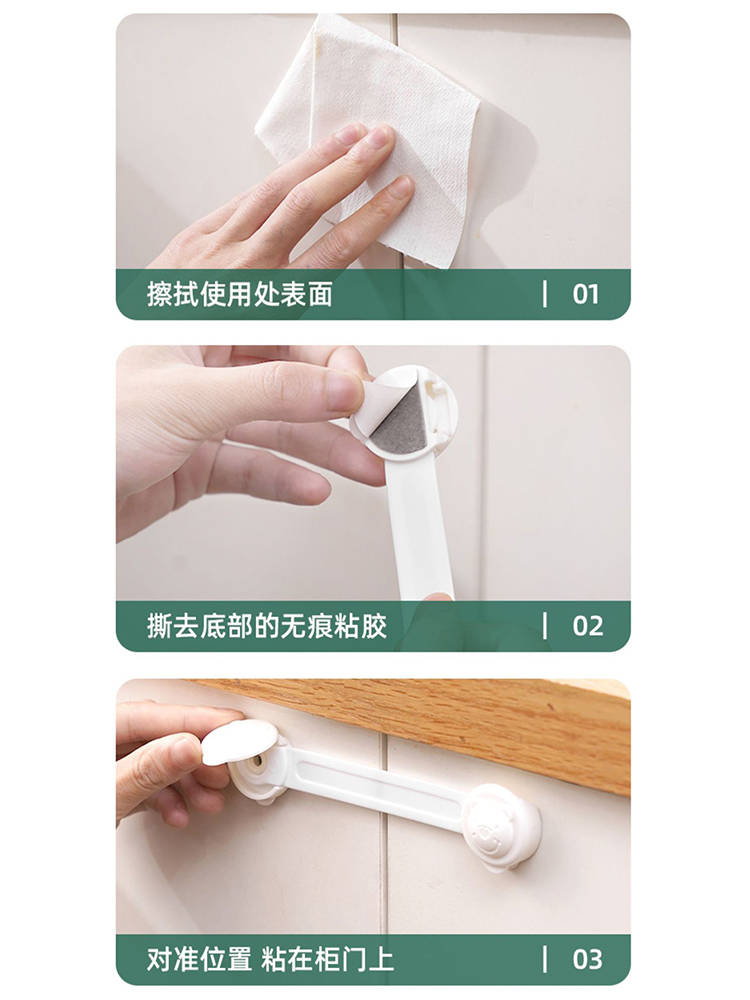 擦拭使用处表面 | 01

撕去底部的无痕粘胶 | 02

对准位置 粘在柜门上 | 03