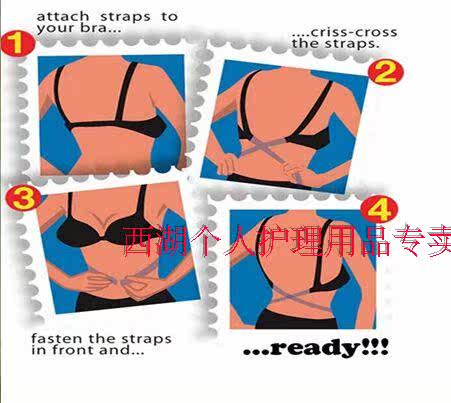 attach straps to your bra...

1

....criss-cross the straps.

2

3

4

西湖个人护理用品专卖

fasten the straps in front and...

...ready!!!