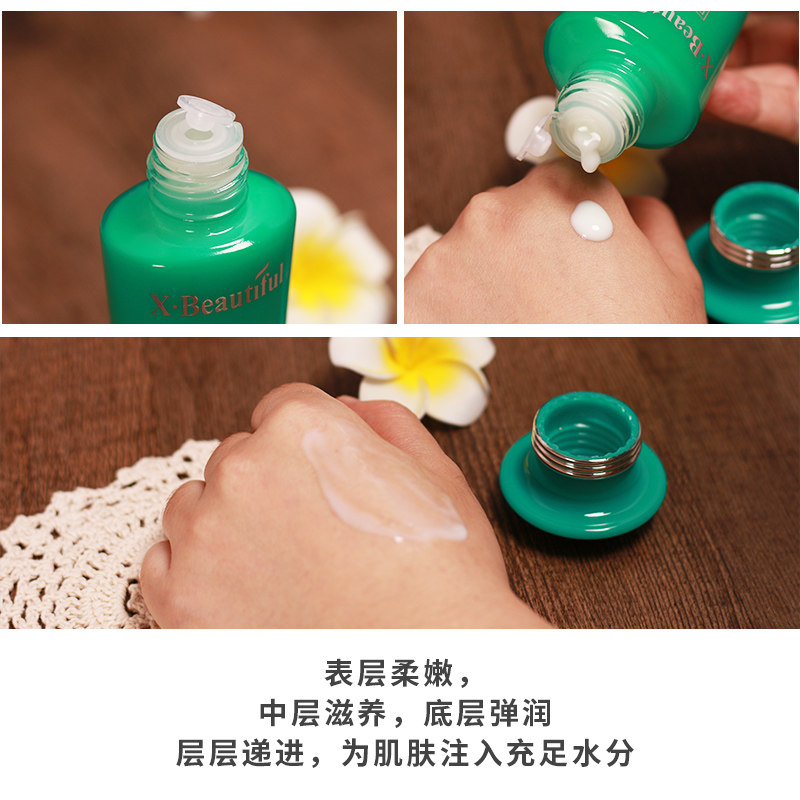 X·Beautiful

X·Beau

表层柔嫩，
中层滋养，底层弹润
层层递进，为肌肤注入充足水分