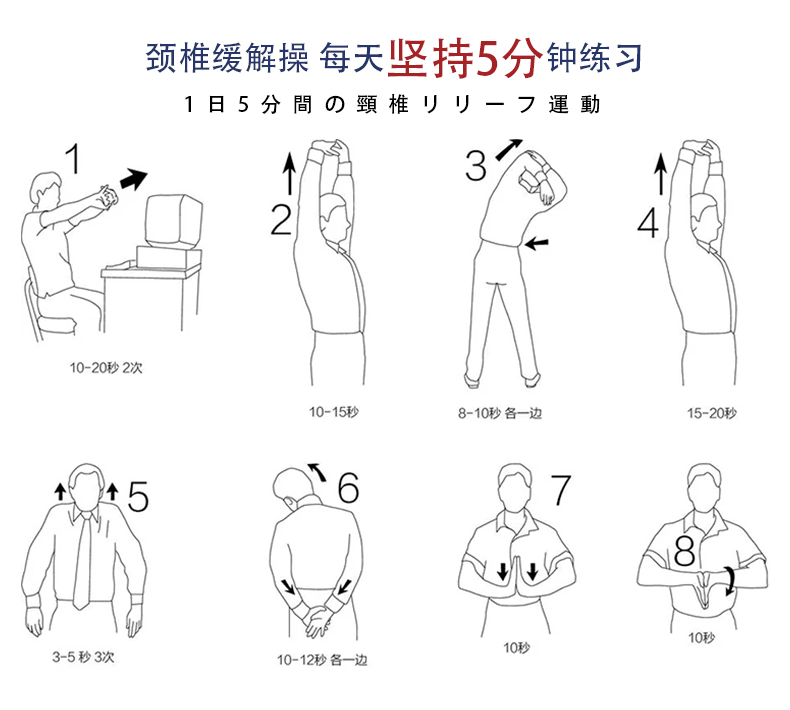 颈椎缓解操 每天坚持5分钟练习

1日5分間の頸椎リリーフ運動

1

10-20秒 2次

2

10-15秒

3

8-10秒 各一边

4

15-20秒

5

3-5 秒 3次

6

10-12秒 各一边

7

10秒

8

10秒