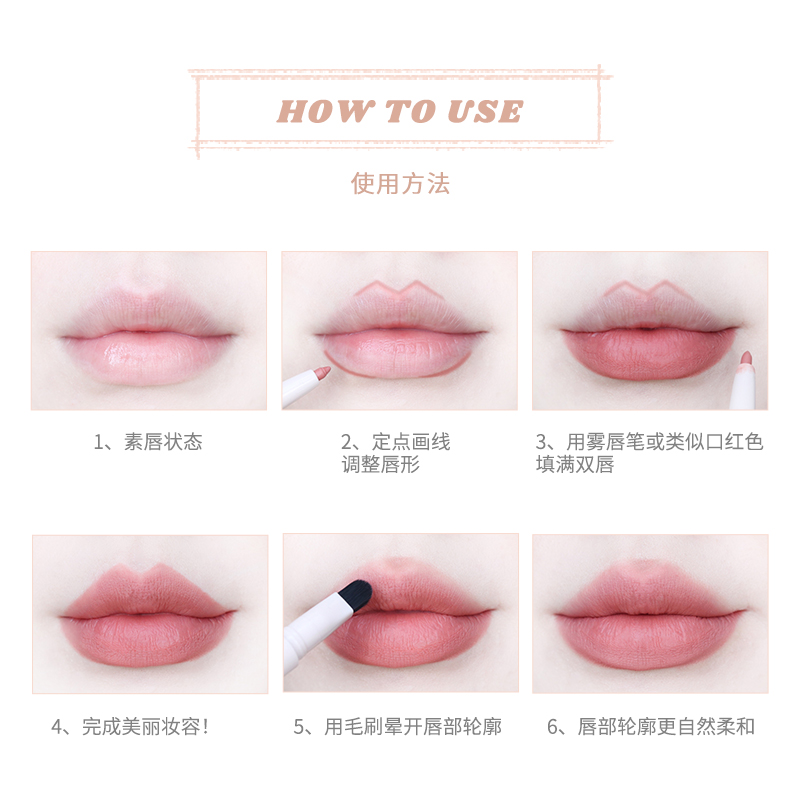 HOW TO USE

使用方法

1、素唇状态

2、定点画线
调整唇形

3、用雾唇笔或类似口红色
填满双唇

4、完成美丽妆容!

5、用毛刷晕开唇部轮廓

6、唇部轮廓更自然柔和