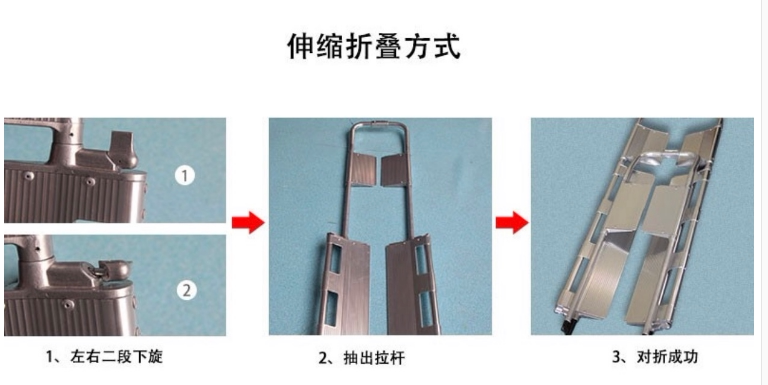 伸缩折叠方式

1

2

1、左右二段下旋

2、抽出拉杆

3、对折成功