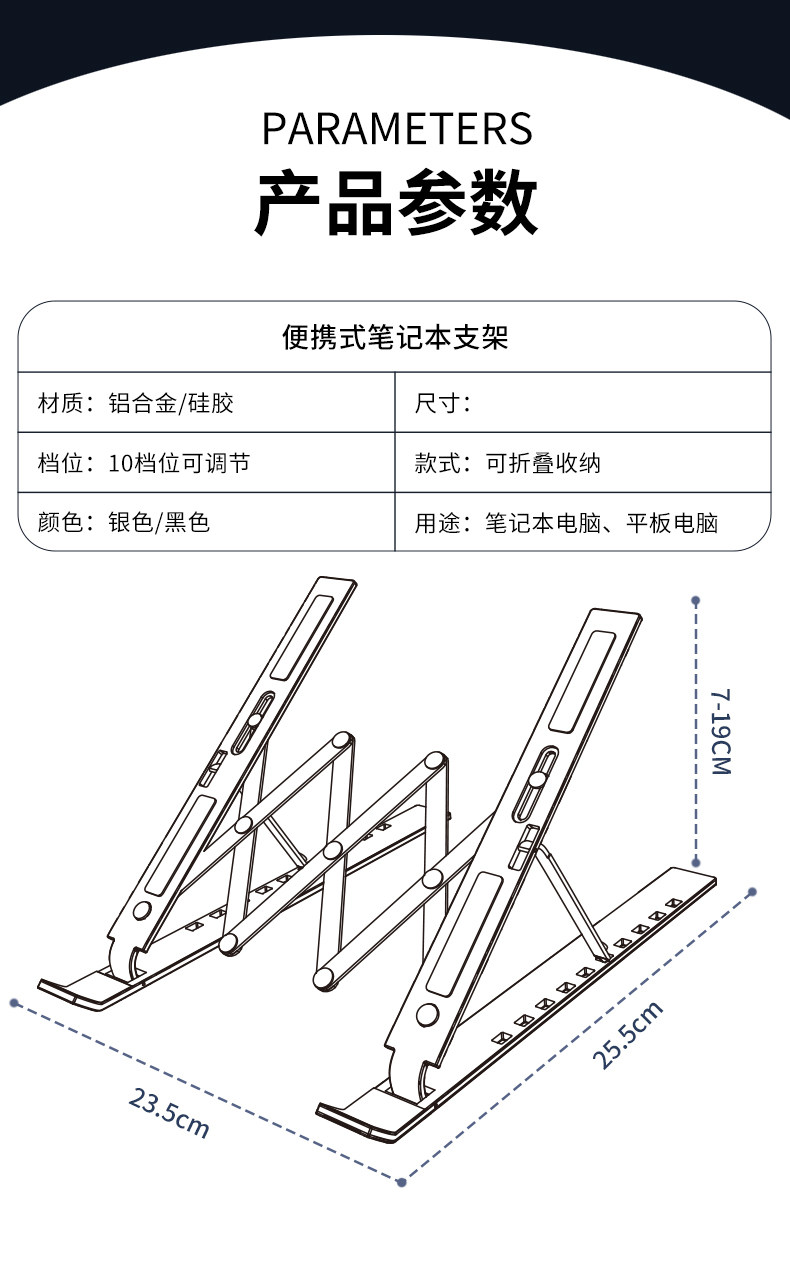 PARAMETERS
产品参数

| 便携式笔记本支架 | |
|---|---|
| 材质：铝合金/硅胶 | 尺寸： |
| 档位：10档位可调节 | 款式：可折叠收纳 |
| 颜色：银色/黑色 | 用途：笔记本电脑、平板电脑 |

7-19CM
25.5cm
23.5cm