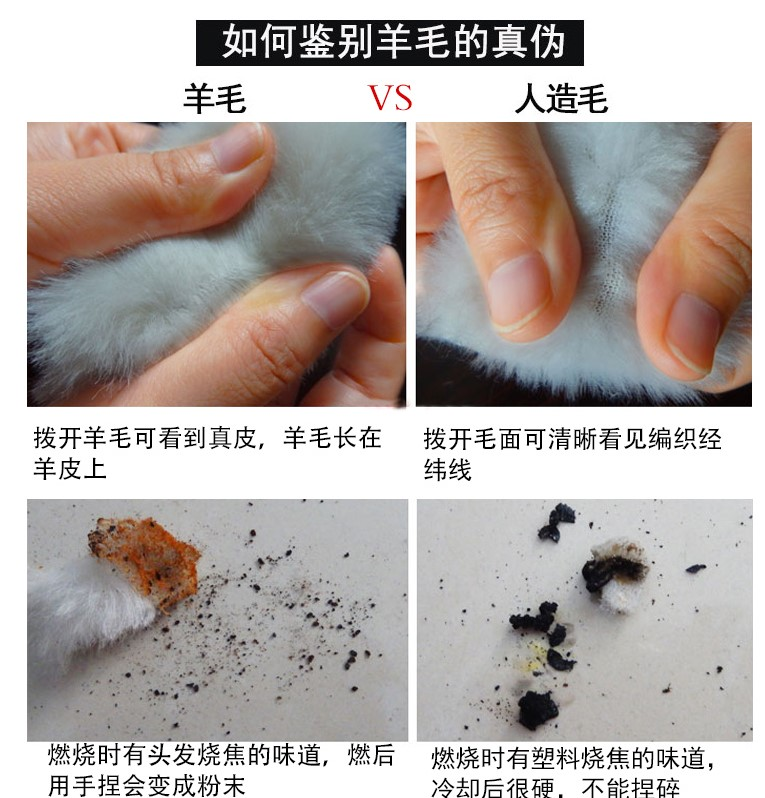 如何鉴别羊毛的真伪

羊毛 VS 人造毛

拨开羊毛可看到真皮，羊毛长在羊皮上

拨开毛面可清晰看见编织经纬线

燃烧时有头发烧焦的味道，燃后用手捏会变成粉末

燃烧时有塑料烧焦的味道，冷却后很硬，不能捏碎