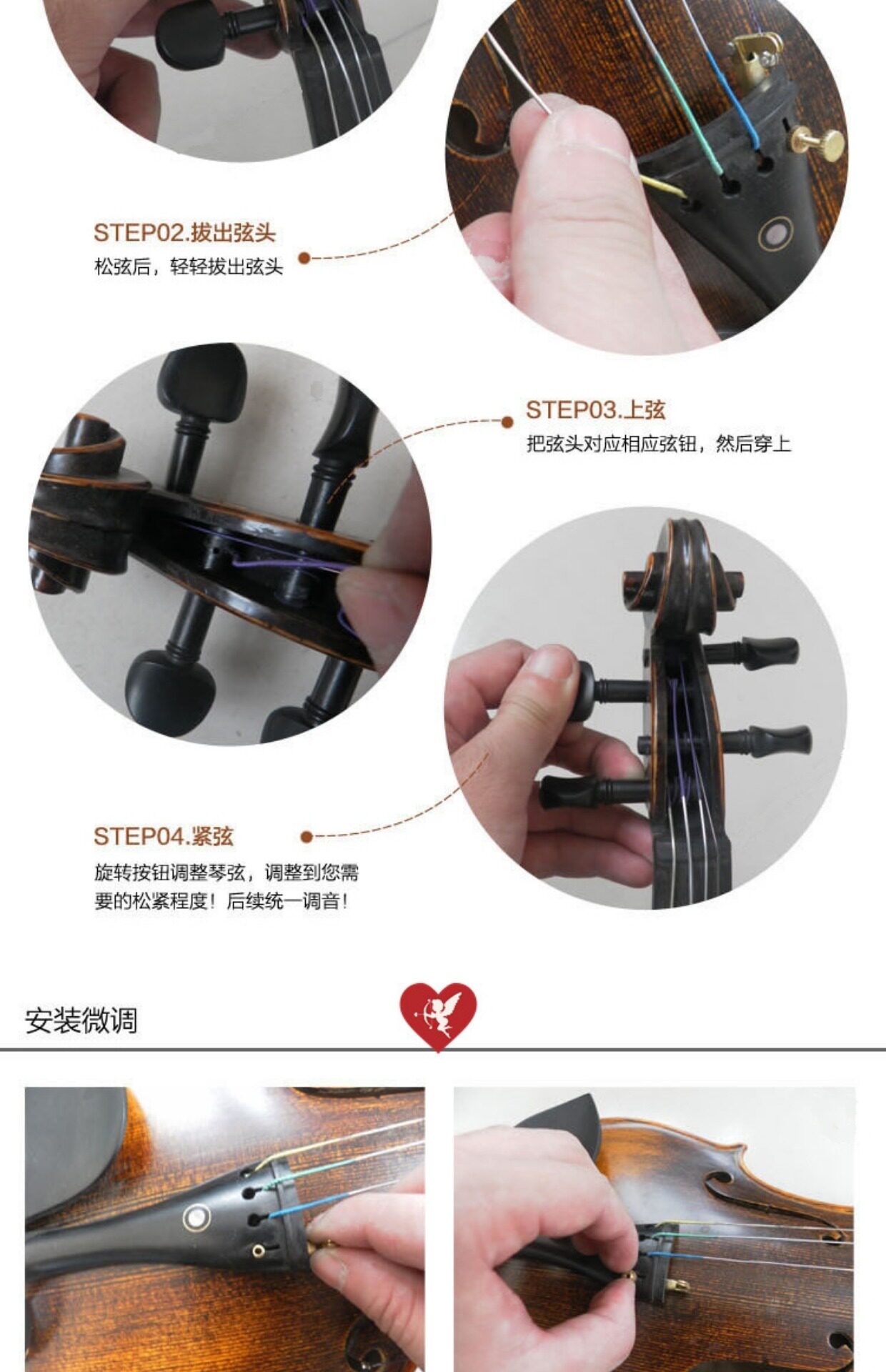 STEP02.拔出弦头
松弦后，轻轻拔出弦头

STEP03.上弦
把弦头对应相应弦钮，然后穿上

STEP04.紧弦
旋转按钮调整琴弦，调整到您需要的松紧程度！后续统一调音！

安装微调