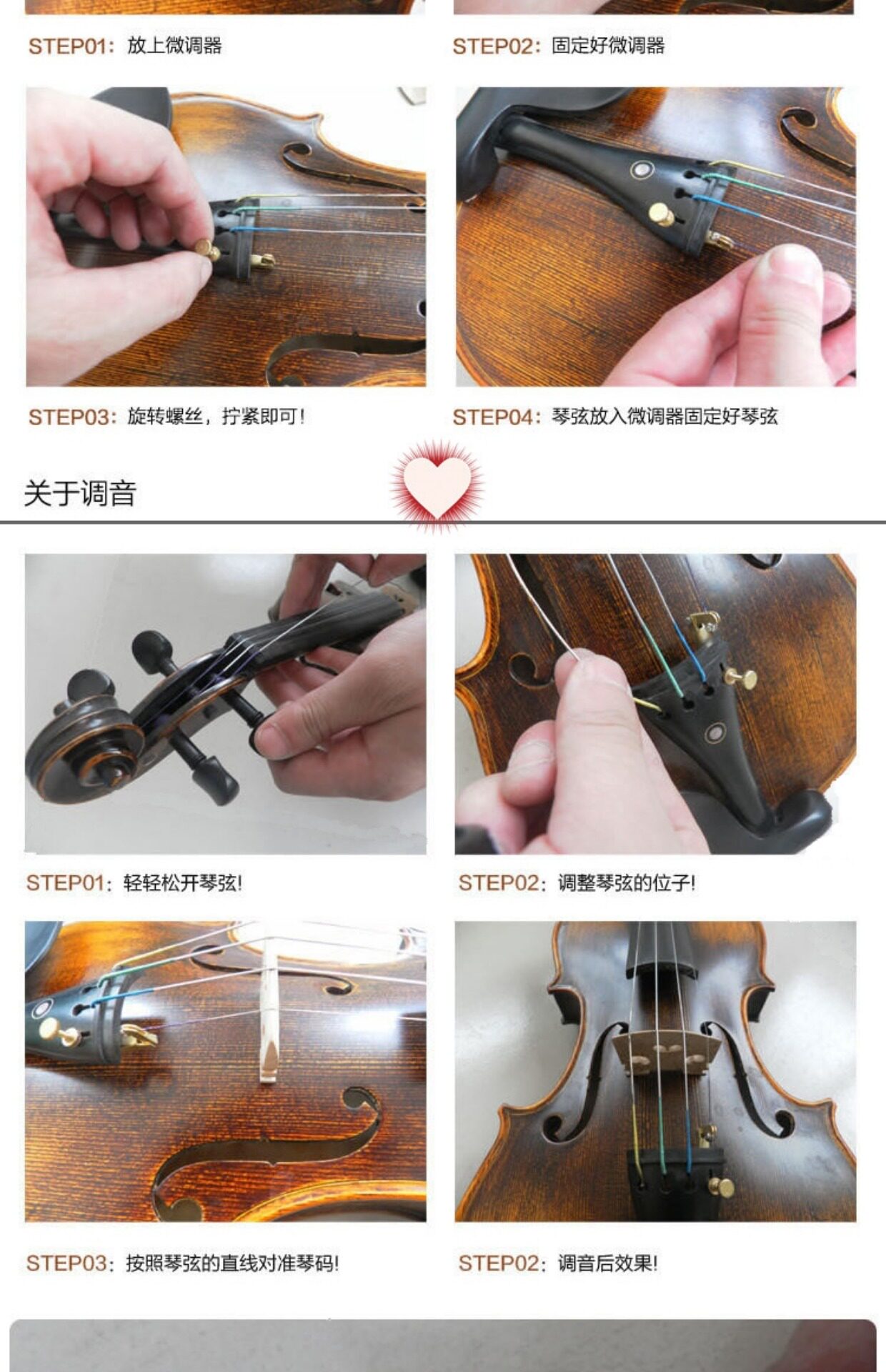 STEP01：放上微调器

STEP02：固定好微调器

STEP03：旋转螺丝，拧紧即可！

STEP04：琴弦放入微调器固定好琴弦

关于调音

STEP01：轻轻松开琴弦！

STEP02：调整琴弦的位子！

STEP03：按照琴弦的直线对准琴码！

STEP02：调音后效果！